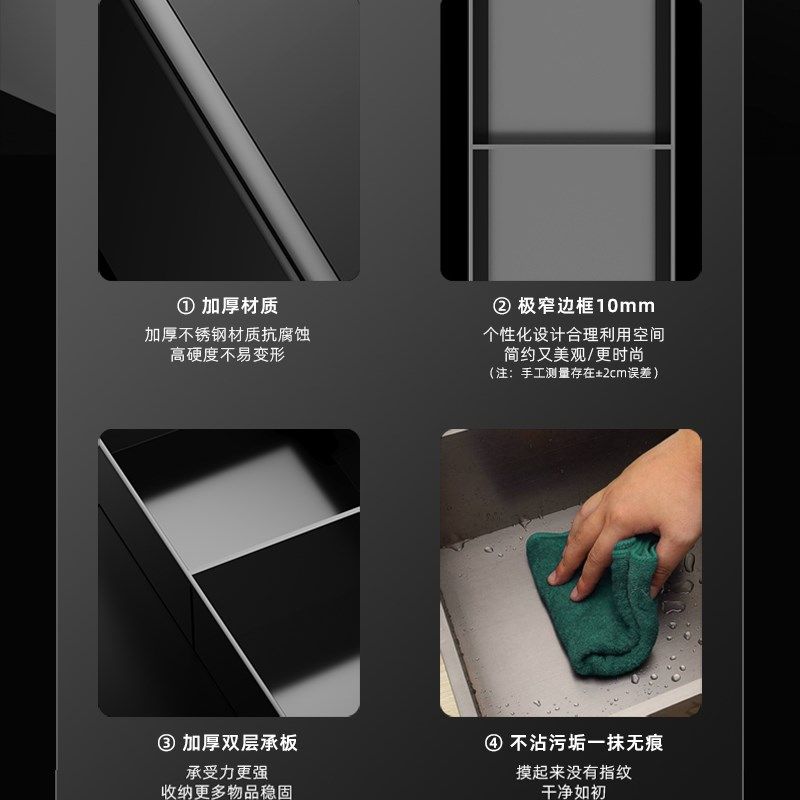 ① 加厚材质

加厚不锈钢材质抗腐蚀
高硬度不易变形

② 极窄边框10mm

个性化设计合理利用空间
简约又美观/更时尚
（注：手工测量存在±2cm误差）

③ 加厚双层承板

承受力更强
收纳更多物品稳固

④ 不沾污垢一抹无痕

摸起来没有指纹
干净如初