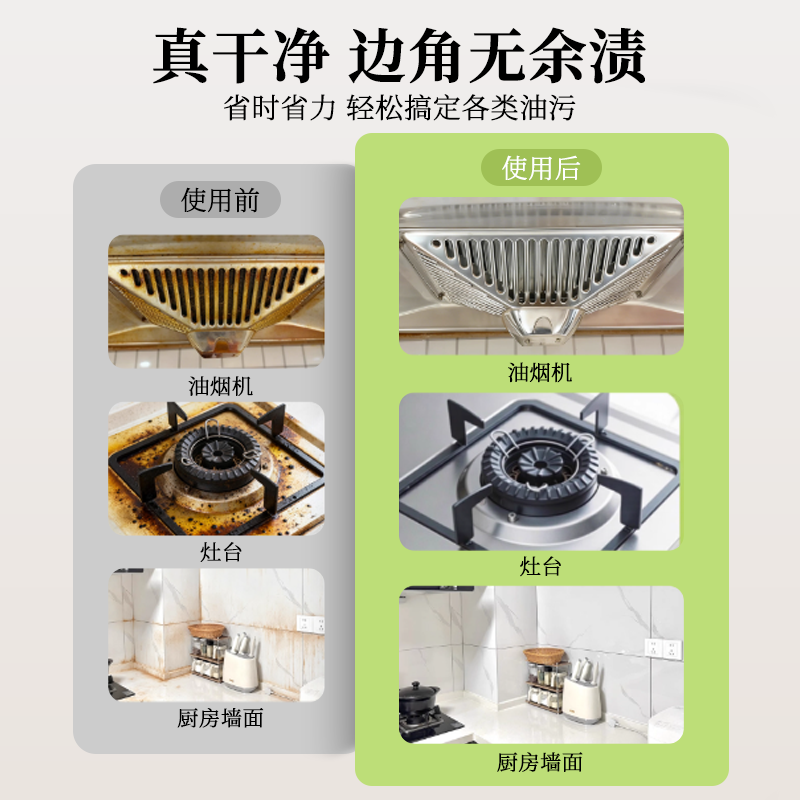 真干净 边角无余渍
省时省力 轻松搞定各类油污

使用前

油烟机

灶台

厨房墙面

使用后

油烟机

灶台

厨房墙面