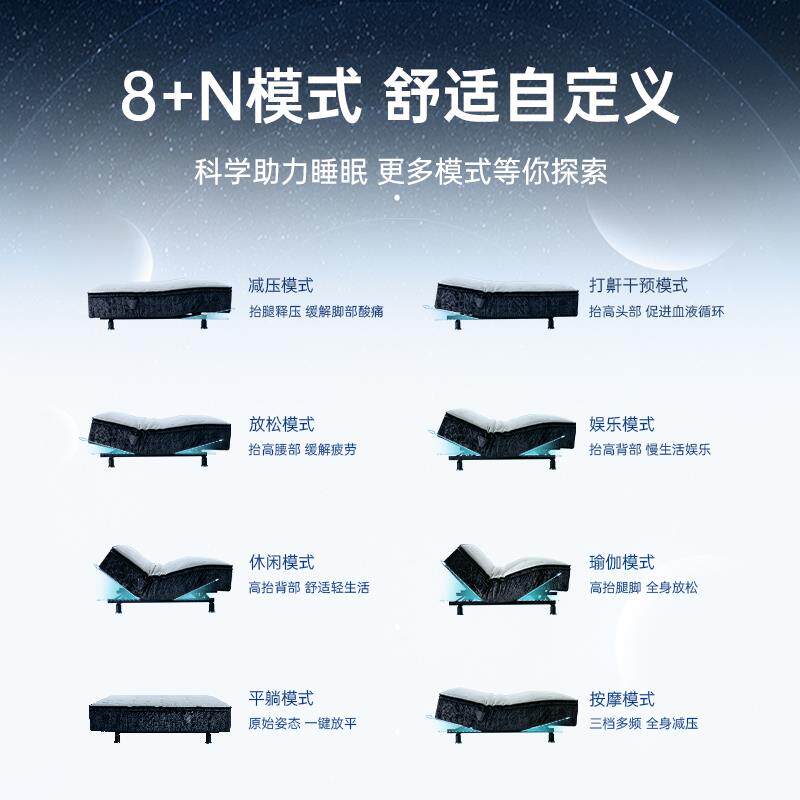 8+N模式 舒适自定义

科学助力睡眠 更多模式等你探索

减压模式
抬腿释压 缓解脚部酸痛

打鼾干预模式
抬高头部 促进血液循环

放松模式
抬高腰部 缓解疲劳

娱乐模式
抬高背部 慢生活娱乐

休闲模式
高抬背部 舒适轻生活

瑜伽模式
高抬腿脚 全身放松

平躺模式
原始姿态 一键放平

按摩模式
三档多频 全身减压