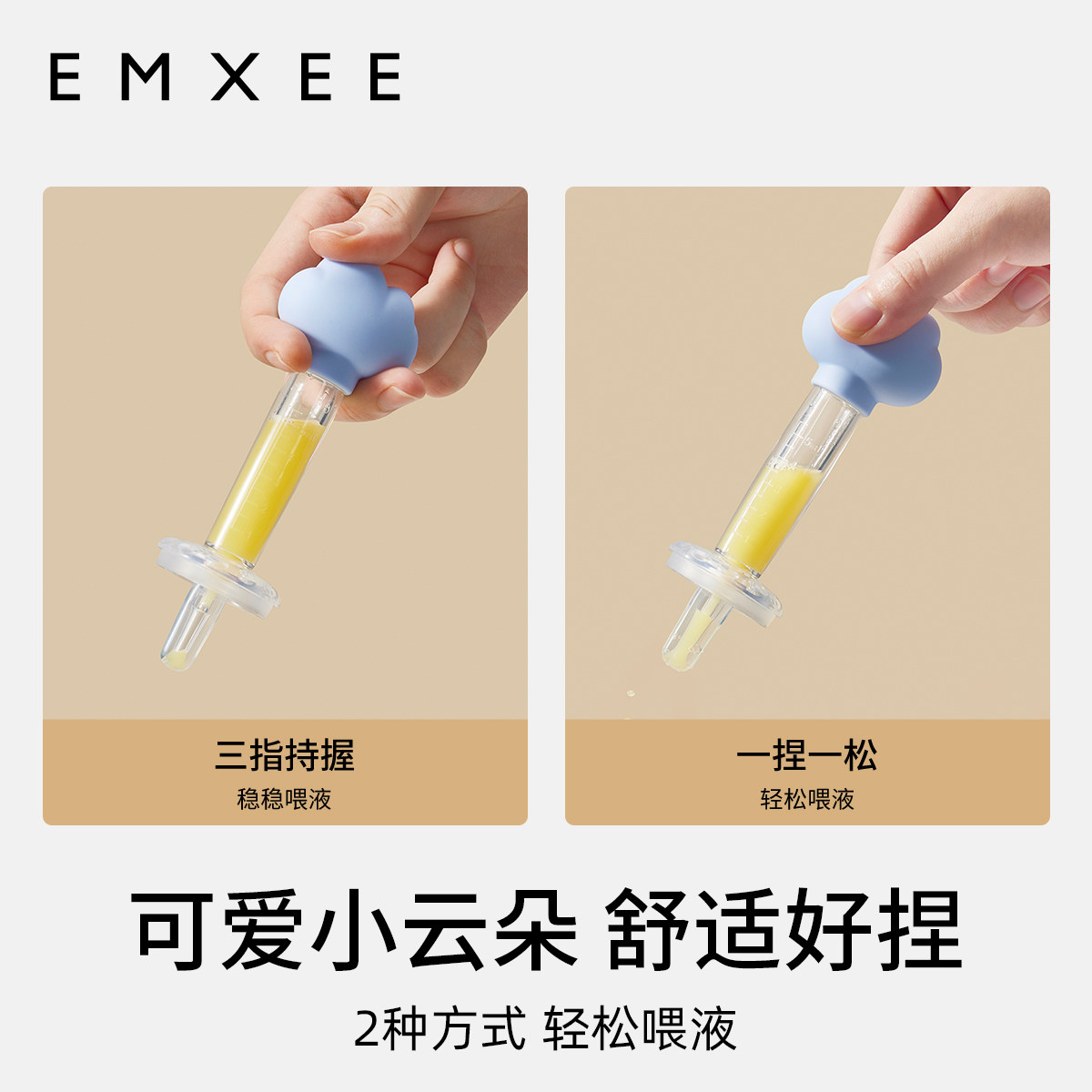 EMXEE

三指持握
稳稳喂液

一捏一松
轻松喂液

可爱小云朵 舒适好捏

2种方式 轻松喂液