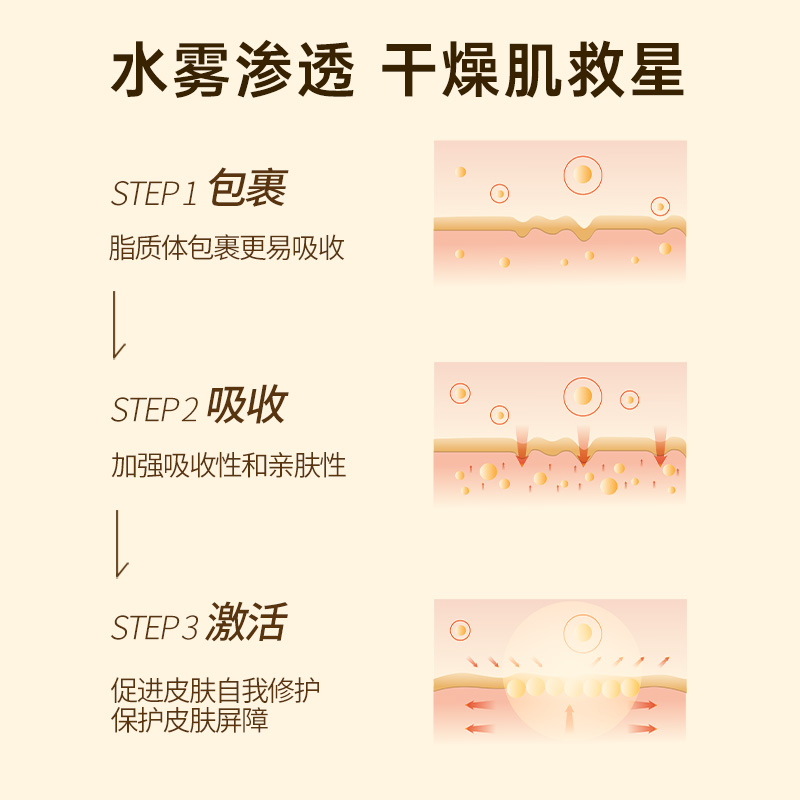 水雾渗透 干燥肌救星

STEP1 包裹

脂质体包裹更易吸收

STEP2 吸收

加强吸收性和亲肤性

STEP3 激活

促进皮肤自我修护
保护皮肤屏障