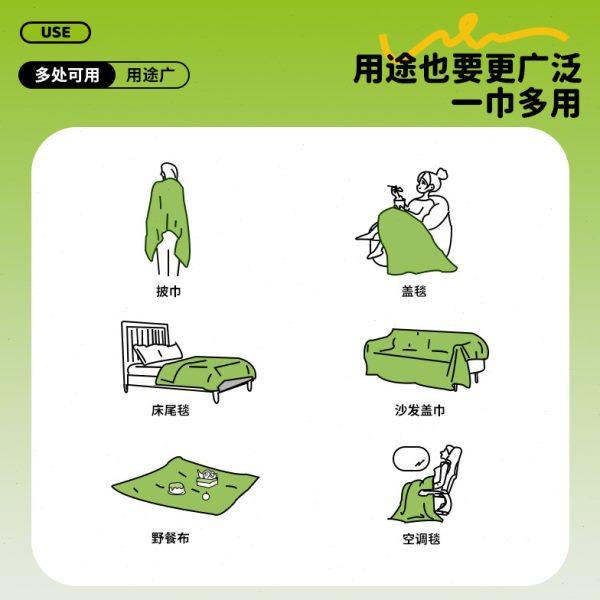 USE

多处可用 用途广

用途也要更广泛
一巾多用

披巾

盖毯

床尾毯

沙发盖巾

野餐布

空调毯