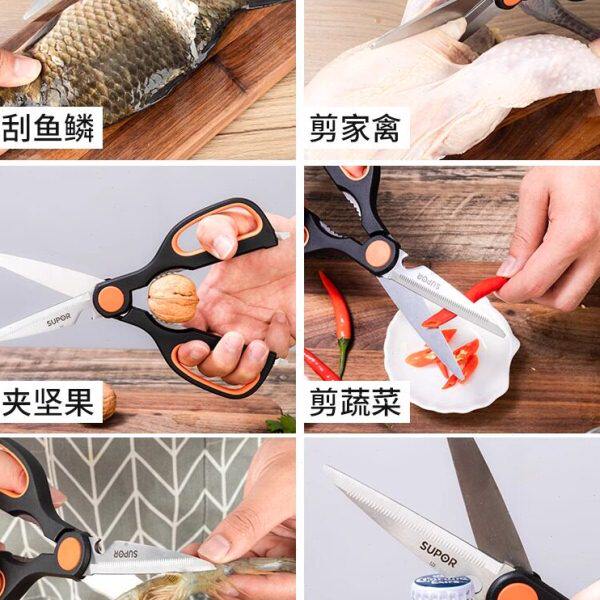 刮鱼鳞

剪家禽

SUPOR

夹坚果

SUPOR

剪蔬菜

SUPOR

SUPOR