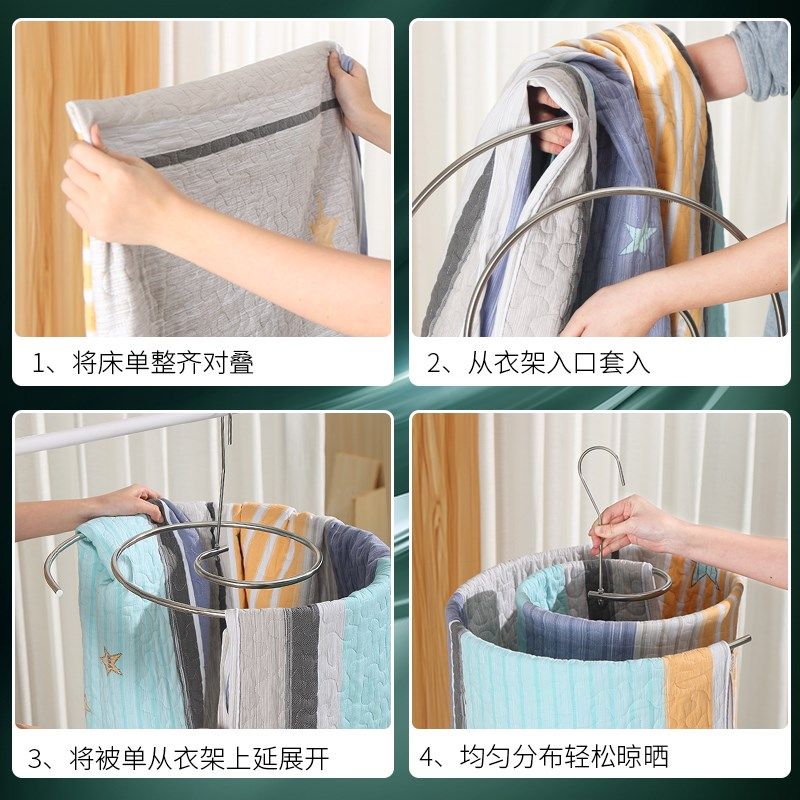 1、将床单整齐对叠

2、从衣架入口套入

3、将被单从衣架上延展开

4、均匀分布轻松晾晒