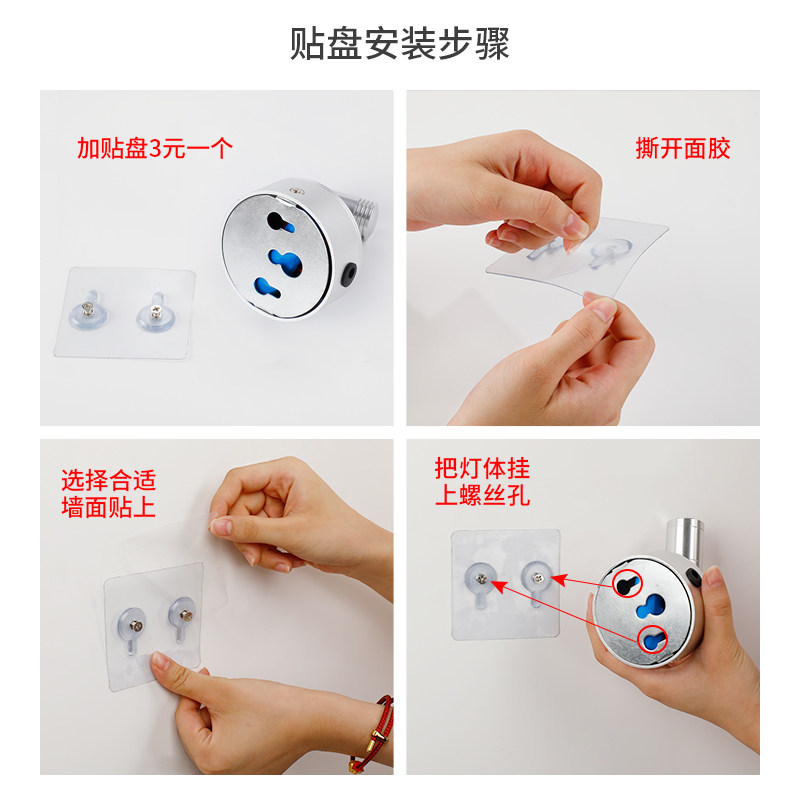 贴盘安装步骤

加贴盘3元一个

撕开面胶

选择合适墙面贴上

把灯体挂上螺丝孔