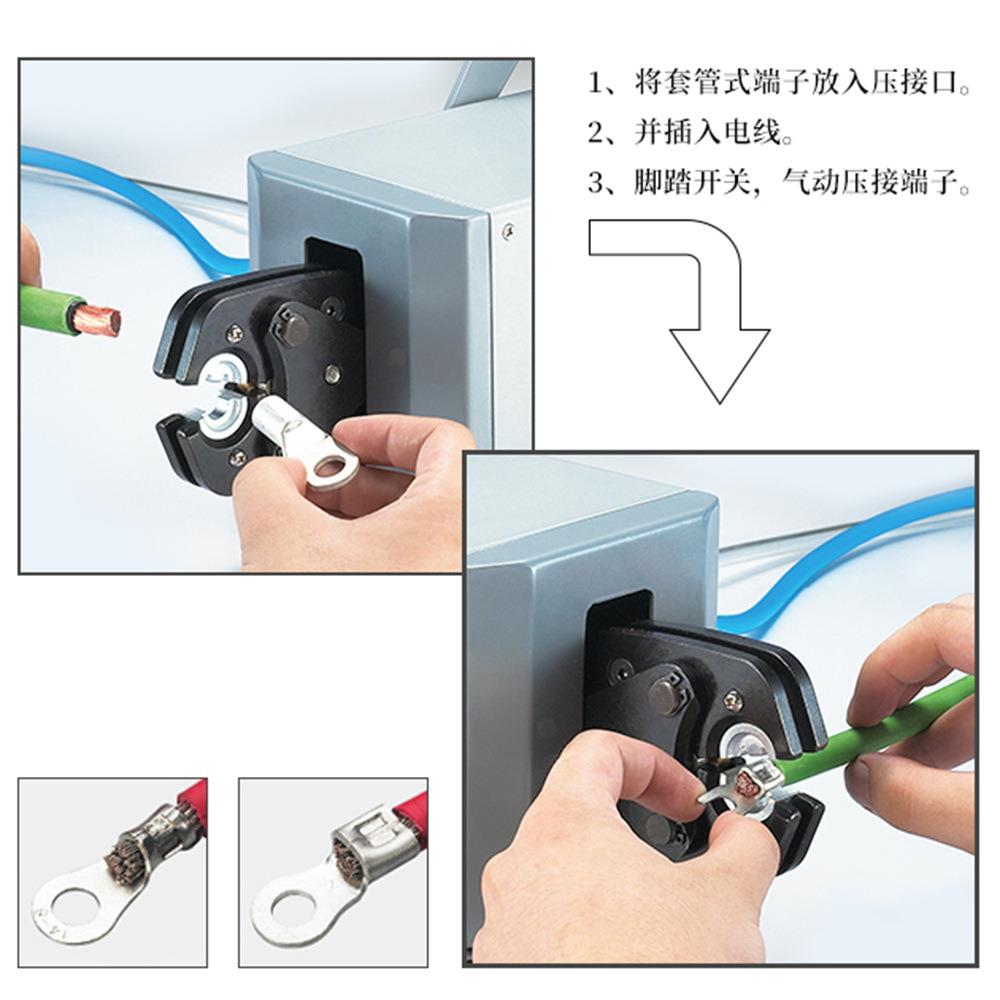 1、将套管式端子放入压接口。
2、并插入电线。
3、脚踏开关，气动压接端子。