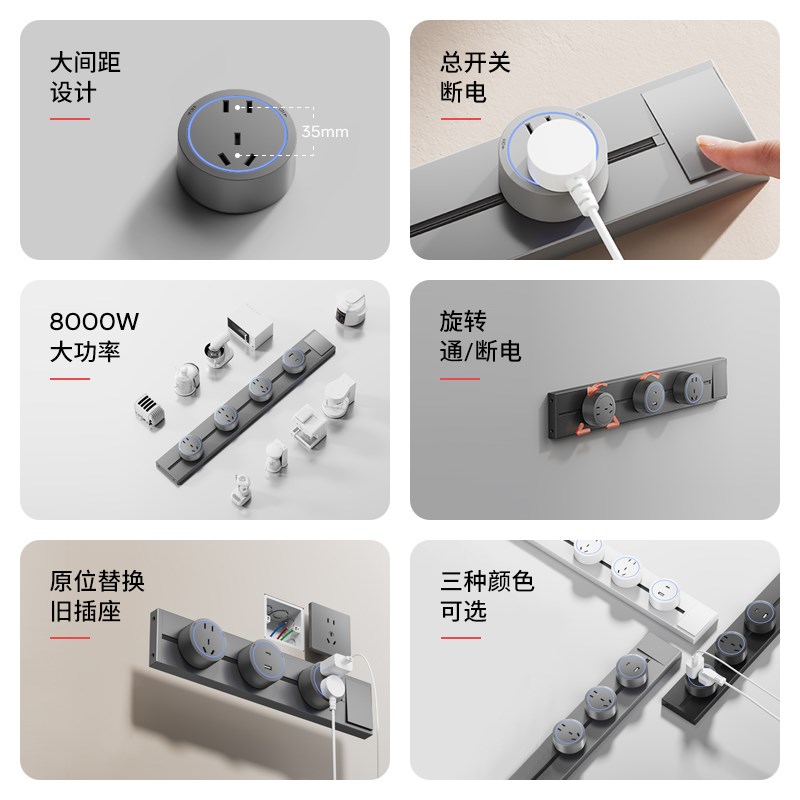 大间距
设计

35mm

总开关
断电

8000W
大功率

旋转
通/断电

原位替换
旧插座

三种颜色
可选