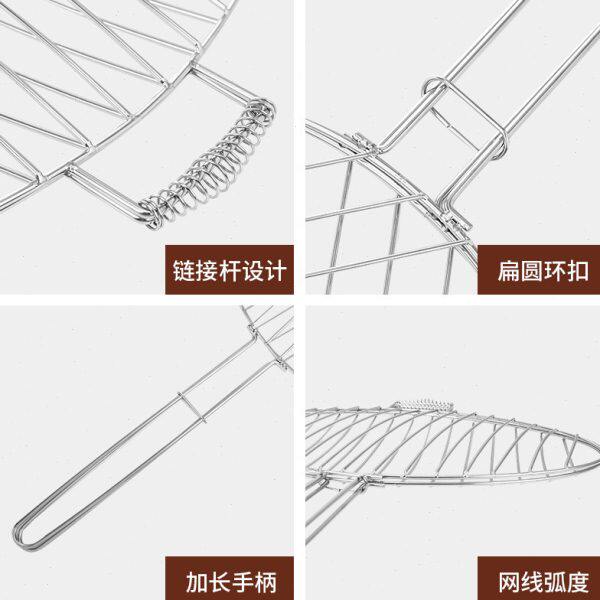 链接杆设计

扁圆环扣

加长手柄

网线弧度