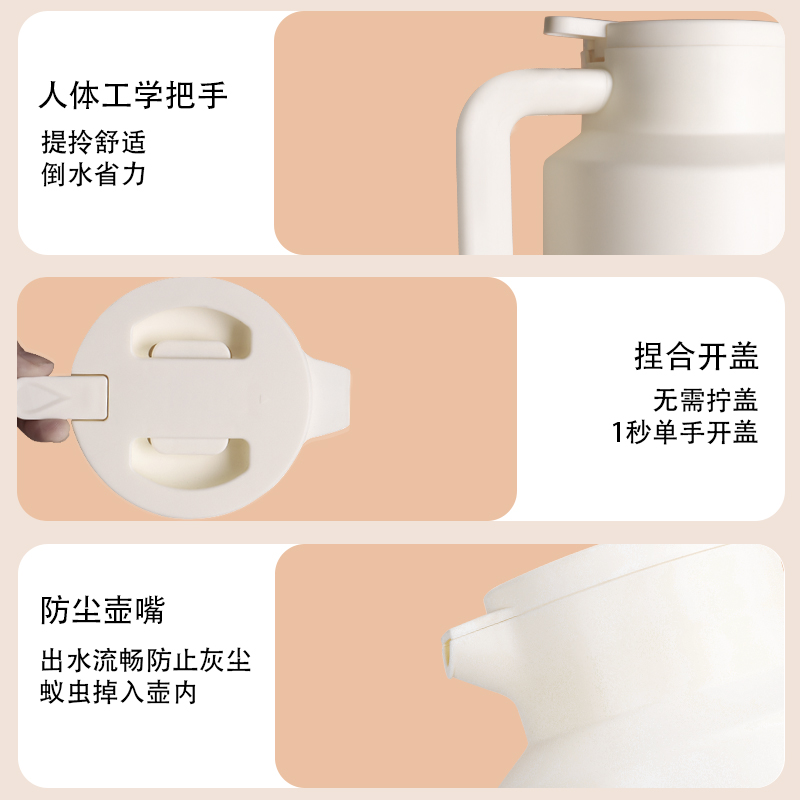 人体工学把手

提拎舒适
倒水省力

捏合开盖

无需拧盖
1秒单手开盖

防尘壶嘴

出水流畅防止灰尘
蚊虫掉入壶内