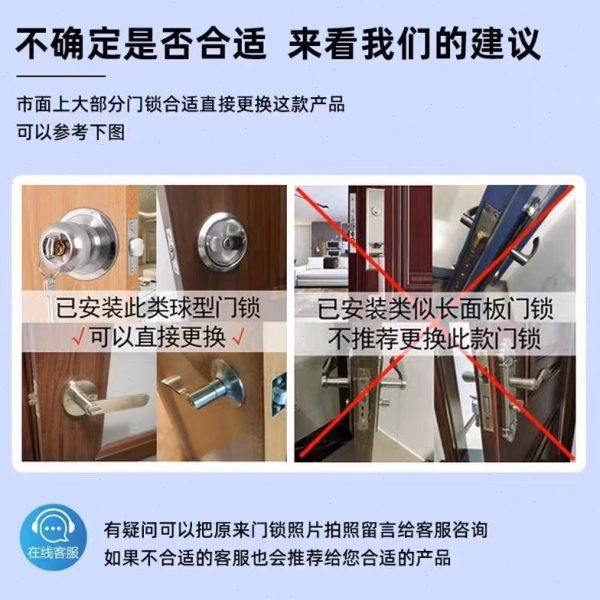 不确定是否合适 来看我们的建议

市面上大部分门锁合适直接更换这款产品
可以参考下图

已安装此类球型门锁
√可以直接更换√

已安装类似长面板门锁
不推荐更换此款门锁

在线客服

有疑问可以把原来门锁照片拍照留言给客服咨询
如果不合适的客服也会推荐给您合适的产品