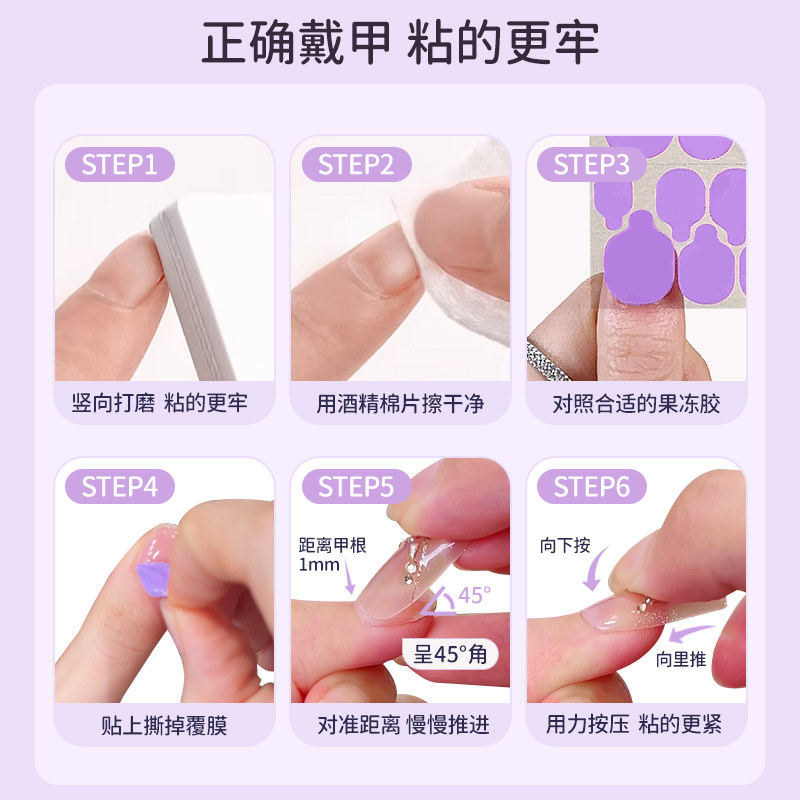 正确戴甲 粘的更牢

STEP1
竖向打磨 粘的更牢

STEP2
用酒精棉片擦干净

STEP3
对照合适的果冻胶

STEP4
贴上撕掉覆膜

STEP5
距离甲根 1mm
45°
呈45°角
对准距离 慢慢推进

STEP6
向下按
向里推
用力按压 粘的更紧