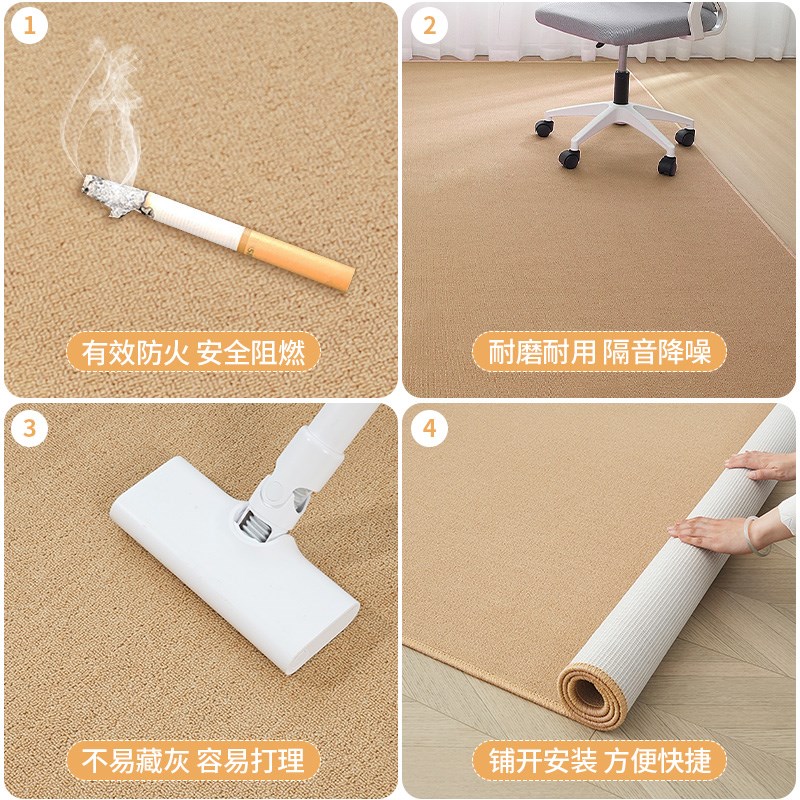 1
有效防火 安全阻燃

2
耐磨耐用 隔音降噪

3
不易藏灰 容易打理

4
铺开安装 方便快捷