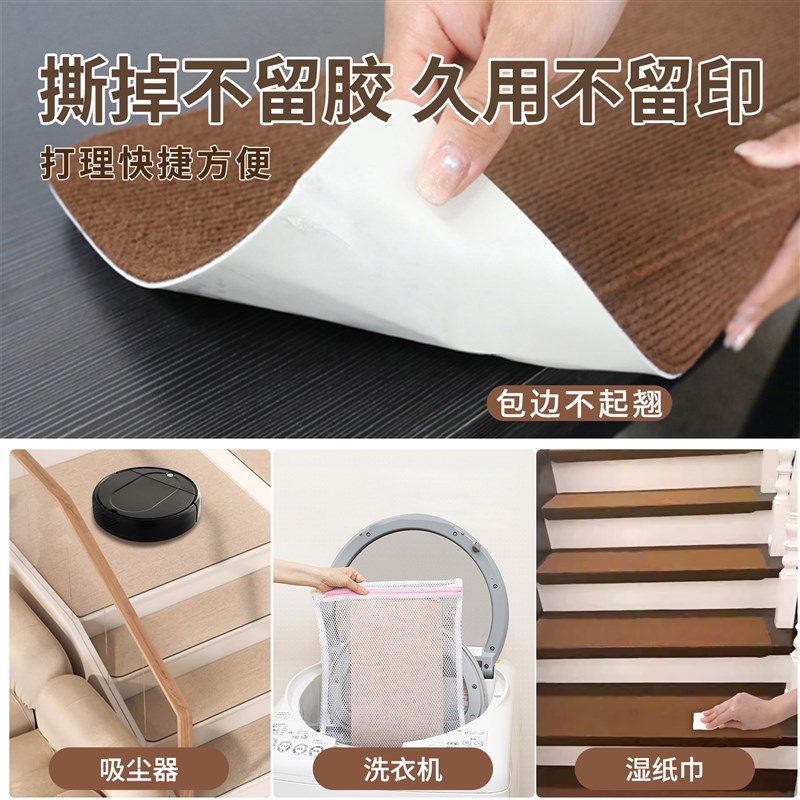 撕掉不留胶 久用不留印

打理快捷方便

包边不起翘

吸尘器

洗衣机

湿纸巾