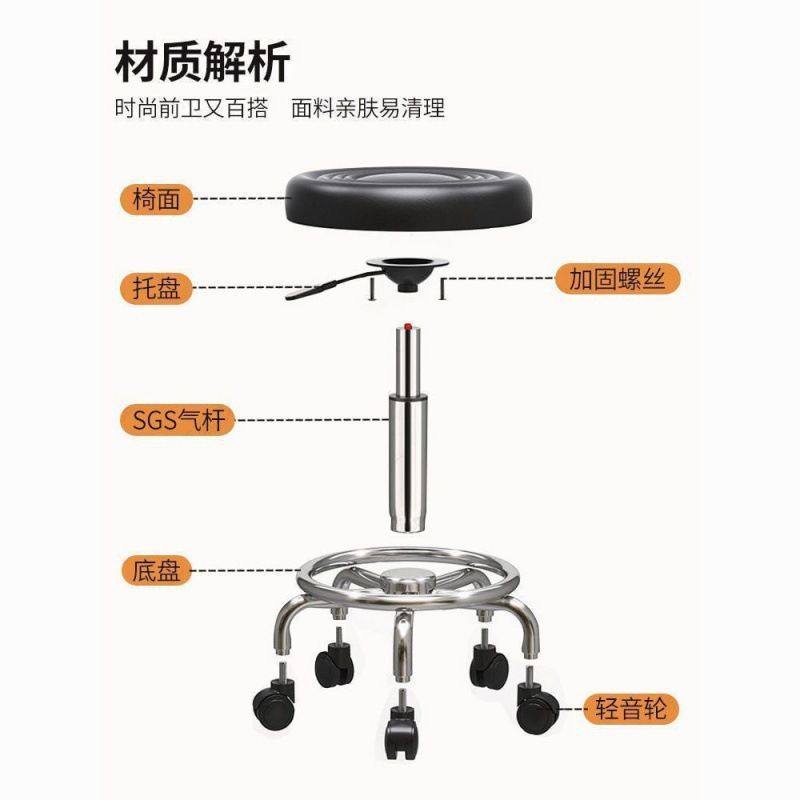 材质解析
时尚前卫又百搭 面料亲肤易清理

椅面

托盘

加固螺丝

SGS气杆

底盘

轻音轮