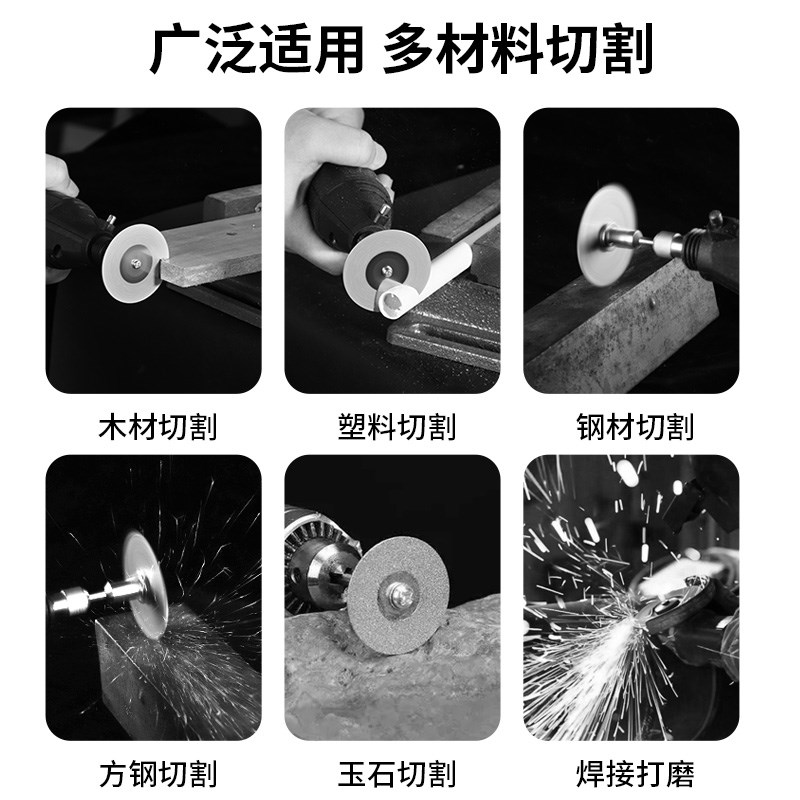 广泛适用 多材料切割

木材切割

塑料切割

钢材切割

方钢切割

玉石切割

焊接打磨