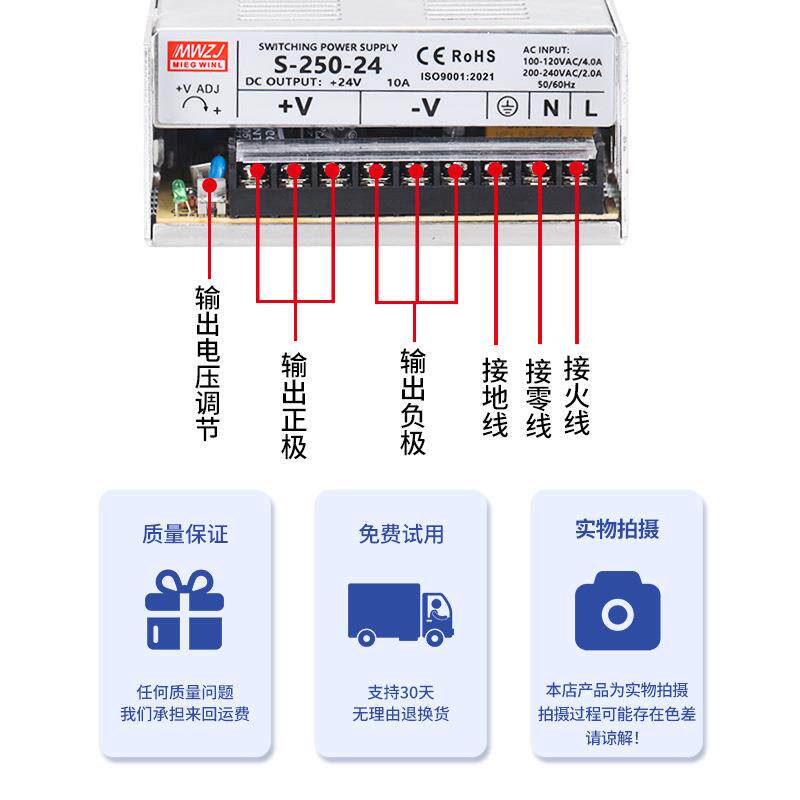 MWZJ
MIEG WINL
SWITCHING POWER SUPPLY
S-250-24
DC OUTPUT: +24V 10A
CE RoHS
ISO9001:2021
AC INPUT:
100-120VAC/4.0A
200-240VAC/2.0A
50/60Hz
+V ADJ
+
+V
-V
N
L

输出电压调节
输出正极
输出负极
接地线
接零线
接火线

质量保证
任何质量问题
我们承担来回运费

免费试用
支持30天
无理由退换货

实物拍摄
本店产品为实物拍摄
拍摄过程可能存在色差
请谅解!