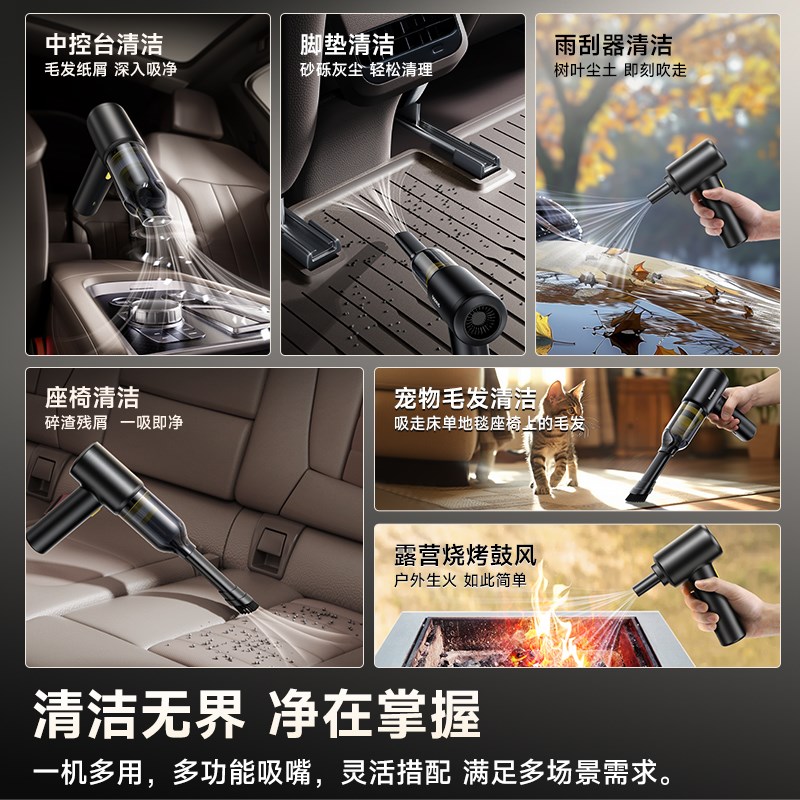 中控台清洁
毛发纸屑 深入吸净

脚垫清洁
砂砾灰尘 轻松清理

雨刮器清洁
树叶尘土 即刻吹走

座椅清洁
碎渣残屑 一吸即净

宠物毛发清洁
吸走床单地毯座椅上的毛发

露营烧烤鼓风
户外生火 如此简单

清洁无界 净在掌握

一机多用，多功能吸嘴，灵活措配 满足多场景需求。