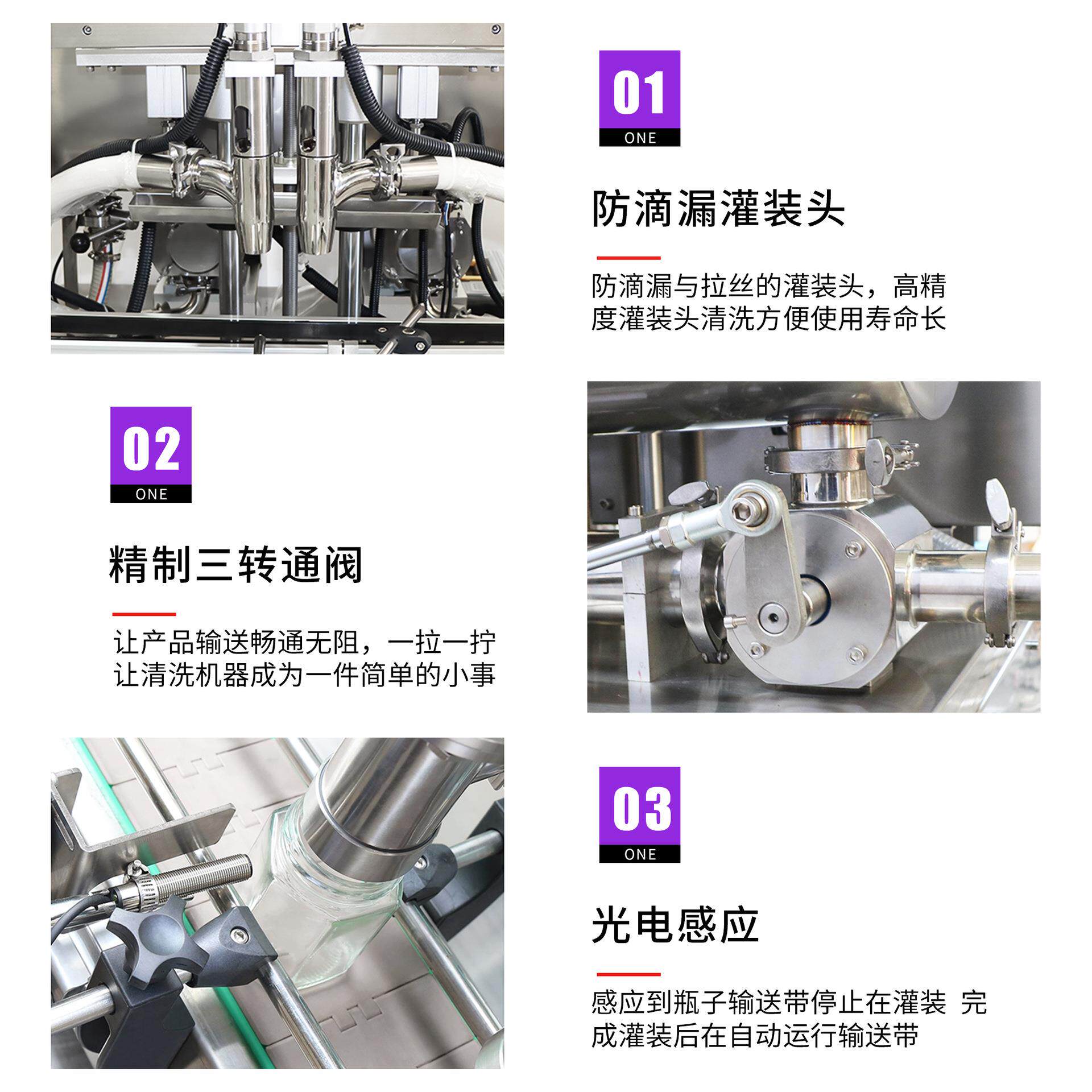 01
ONE

防滴漏灌装头

防滴漏与拉丝的灌装头，高精度灌装头清洗方便使用寿命长

02
ONE

精制三转通阀

让产品输送畅通无阻，一拉一拧让清洗机器成为一件简单的小事

03
ONE

光电感应

感应到瓶子输送带停止在灌装 完成灌装后在自动运行输送带