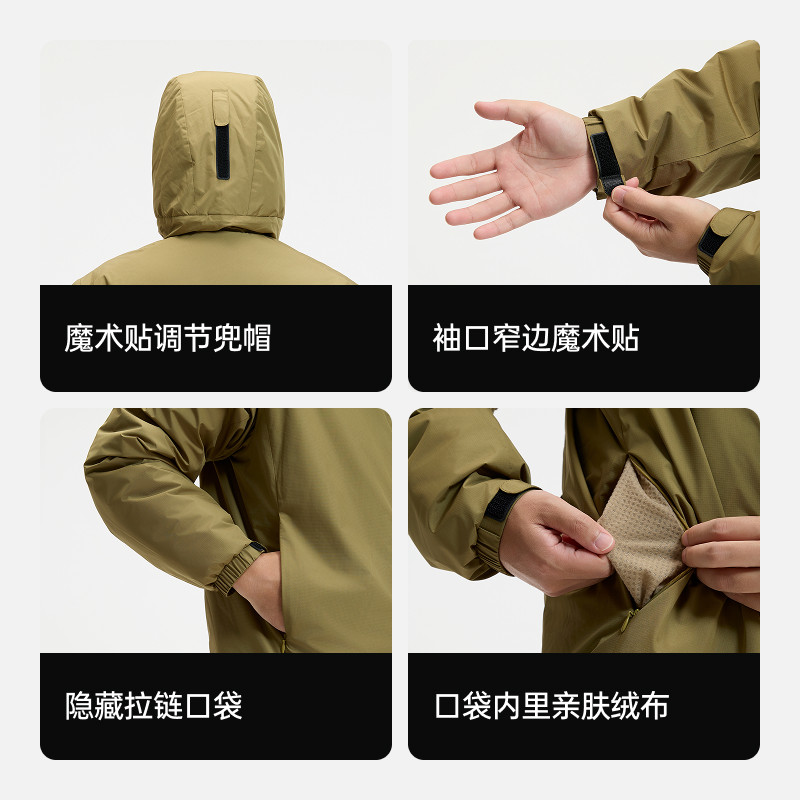 魔术贴调节兜帽

袖口窄边魔术贴

隐藏拉链口袋

口袋内里亲肤绒布