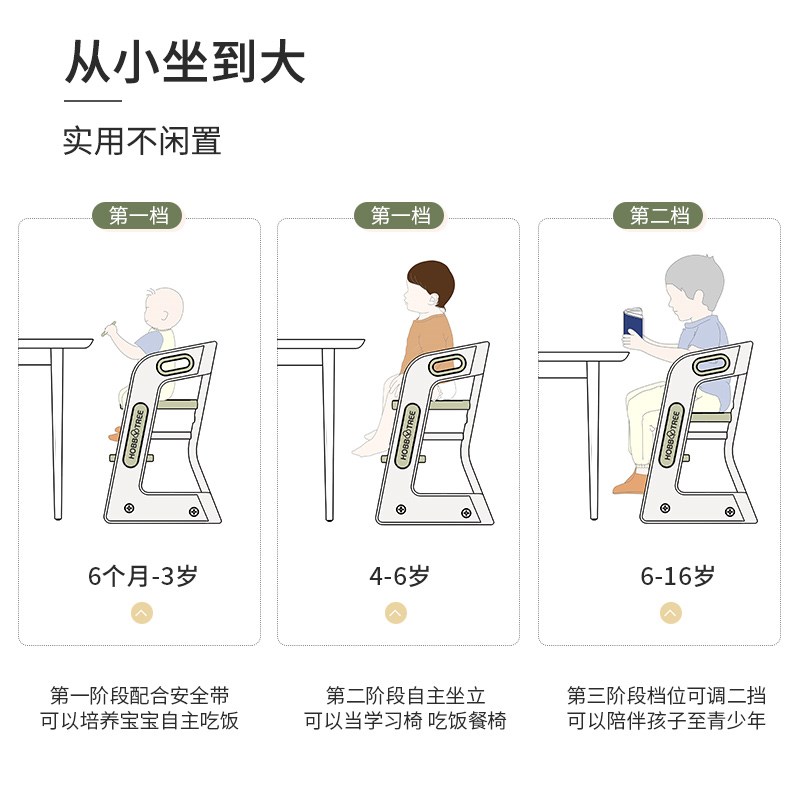 从小坐到大

实用不闲置

第一档

HOBBOTREE

6个月-3岁

第一阶段配合安全带
可以培养宝宝自主吃饭

第一档

HOBBOTREE

4-6岁

第二阶段自主坐立
可以当学习椅 吃饭餐椅

第二档

HOBBOTREE

6-16岁

第三阶段档位可调二挡
可以陪伴孩子至青少年