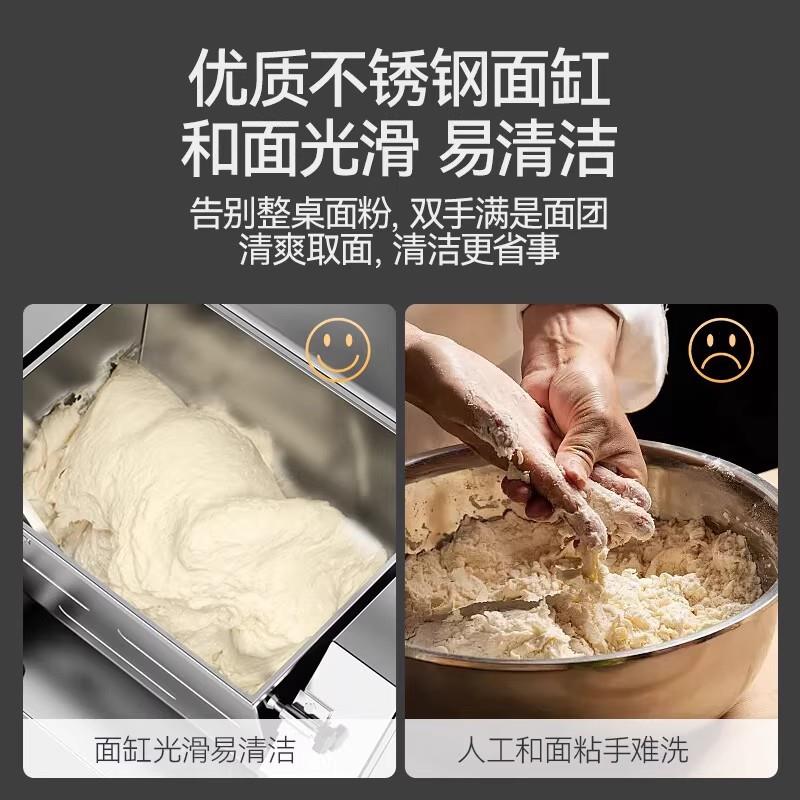 优质不锈钢面缸
和面光滑 易清洁

告别整桌面粉, 双手满是面团
清爽取面, 清洁更省事

面缸光滑易清洁

人工和面粘手难洗