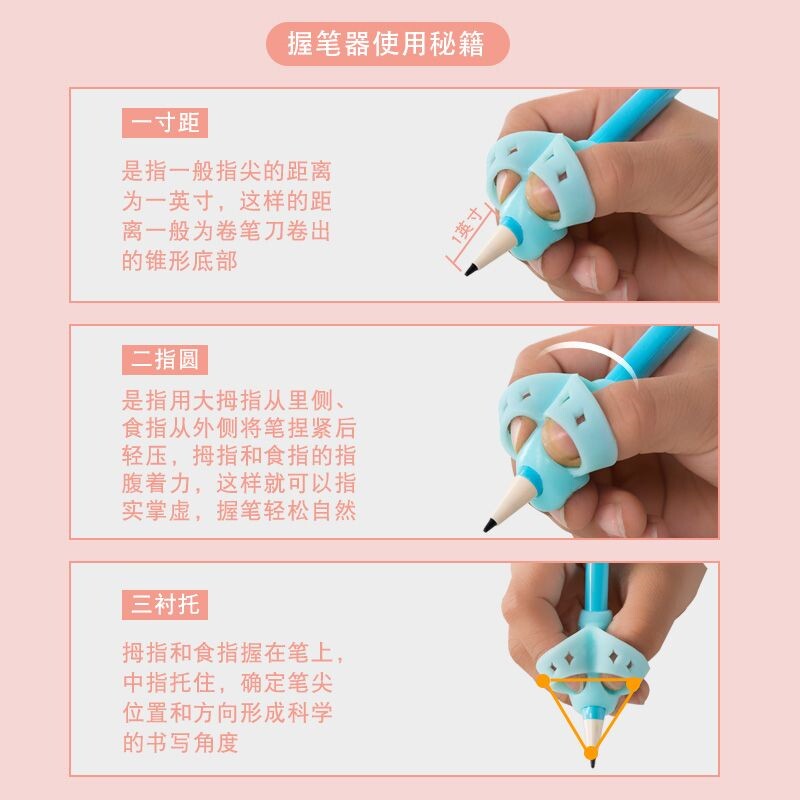 握笔器使用秘籍

一寸距

是指一般指尖的距离为一英寸，这样的距离一般为卷笔刀卷出的锥形底部

1英寸

二指圆

是指用大拇指从里侧、食指从外侧将笔捏紧后轻压，拇指和食指的指腹着力，这样就可以指实掌虚，握笔轻松自然

三衬托

拇指和食指握在笔上，中指托住，确定笔尖位置和方向形成科学的书写角度