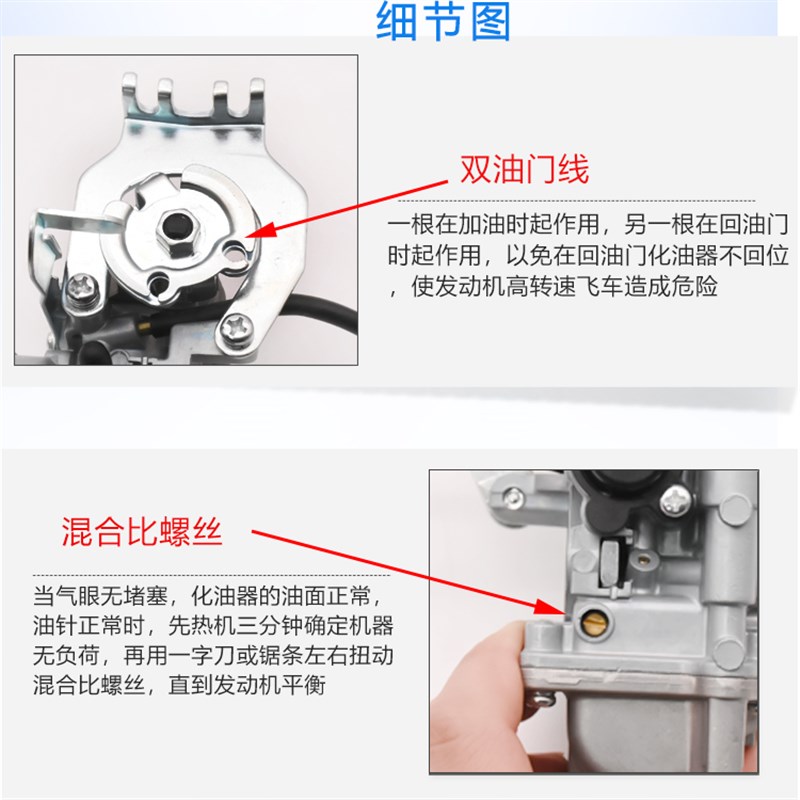 细节图

双油门线

一根在加油时起作用，另一根在回油门时起作用，以免在回油门化油器不回位，使发动机高转速飞车造成危险

混合比螺丝

当气眼无堵塞，化油器的油面正常，油针正常时，先热机三分钟确定机器无负荷，再用一字刀或锯条左右扭动混合比螺丝，直到发动机平衡