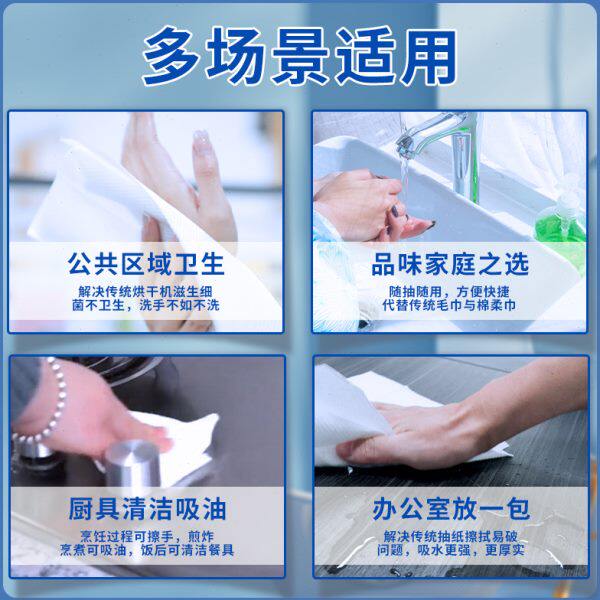 多场景适用

公共区域卫生

解决传统烘干机滋生细菌不卫生，洗手不如不洗

品味家庭之选

随抽随用，方便快捷
代替传统毛巾与棉柔巾

厨具清洁吸油

烹饪过程可擦手，煎炸烹煮可吸油，饭后可清洁餐具

办公室放一包

解决传统抽纸擦拭易破问题，吸水更强，更厚实