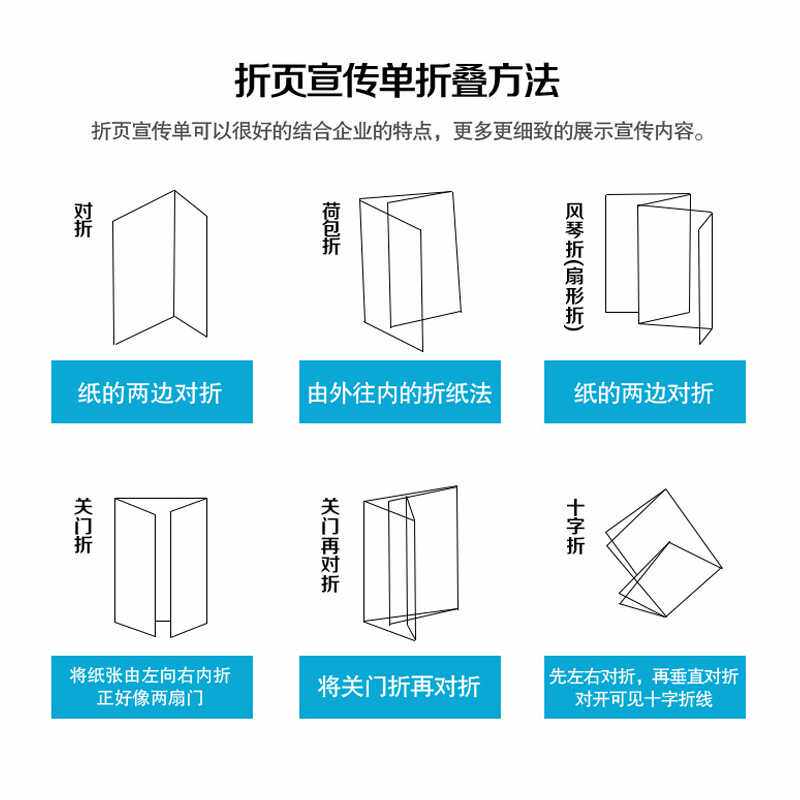 折页宣传单折叠方法

折页宣传单可以很好的结合企业的特点，更多更细致的展示宣传内容。

对折

纸的两边对折

荷包折

由外往内的折纸法

风琴折(扇形折)

纸的两边对折

关门折

将纸张由左向右内折
正好像两扇门

关门再对折

将关门折再对折

十字折

先左右对折，再垂直对折
对开可见十字折线