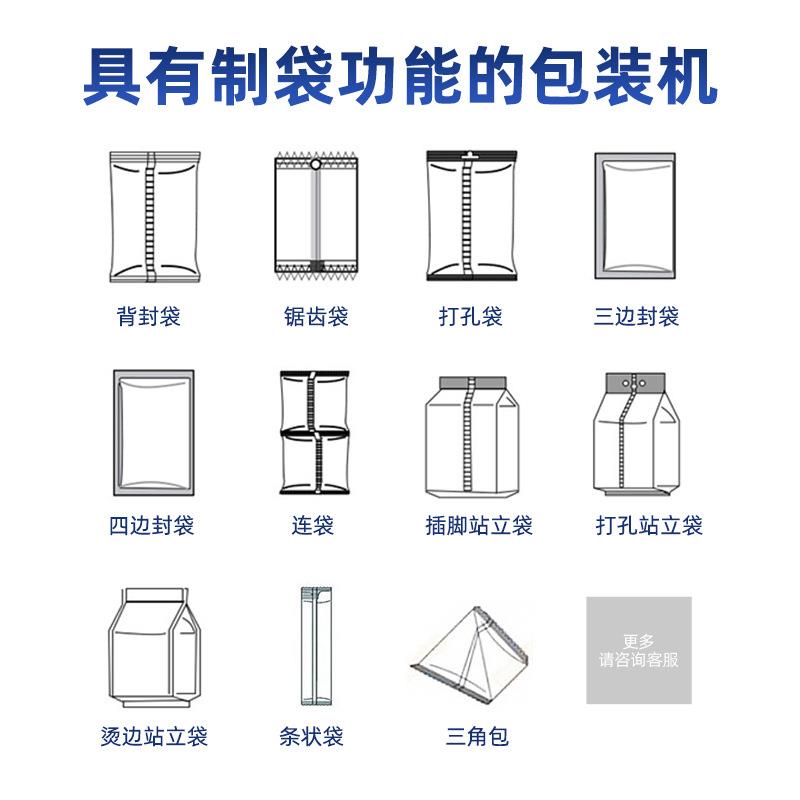 具有制袋功能的包装机

背封袋

锯齿袋

打孔袋

三边封袋

四边封袋

连袋

插脚站立袋

打孔站立袋

烫边站立袋

条状袋

三角包

更多
请咨询客服