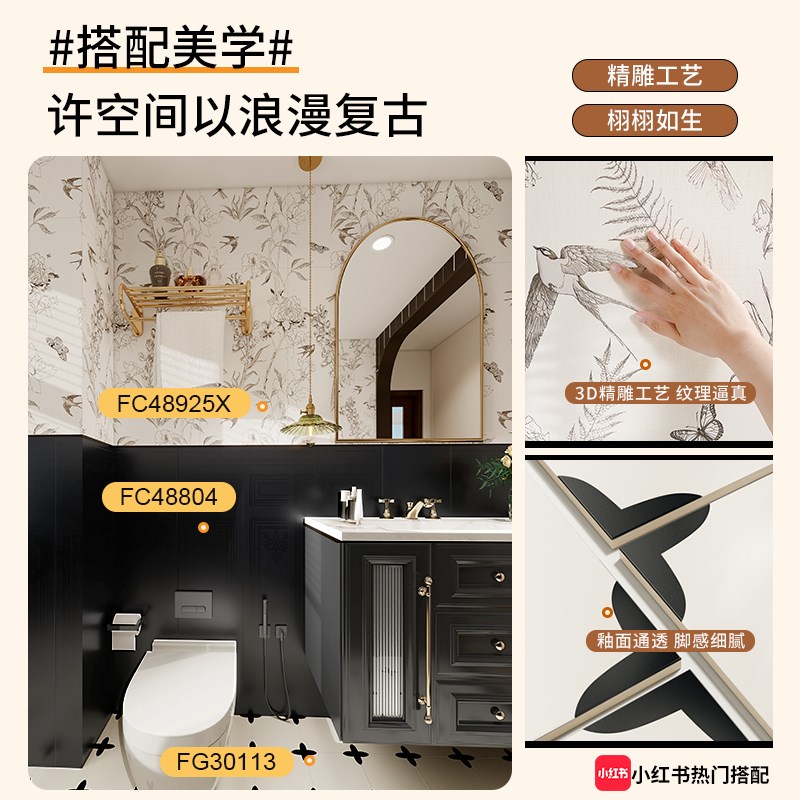 #搭配美学#
许空间以浪漫复古

精雕工艺
栩栩如生

FC48925X

FC48804

FG30113

3D精雕工艺 纹理逼真

釉面通透 脚感细腻

小红书 小红书热门搭配