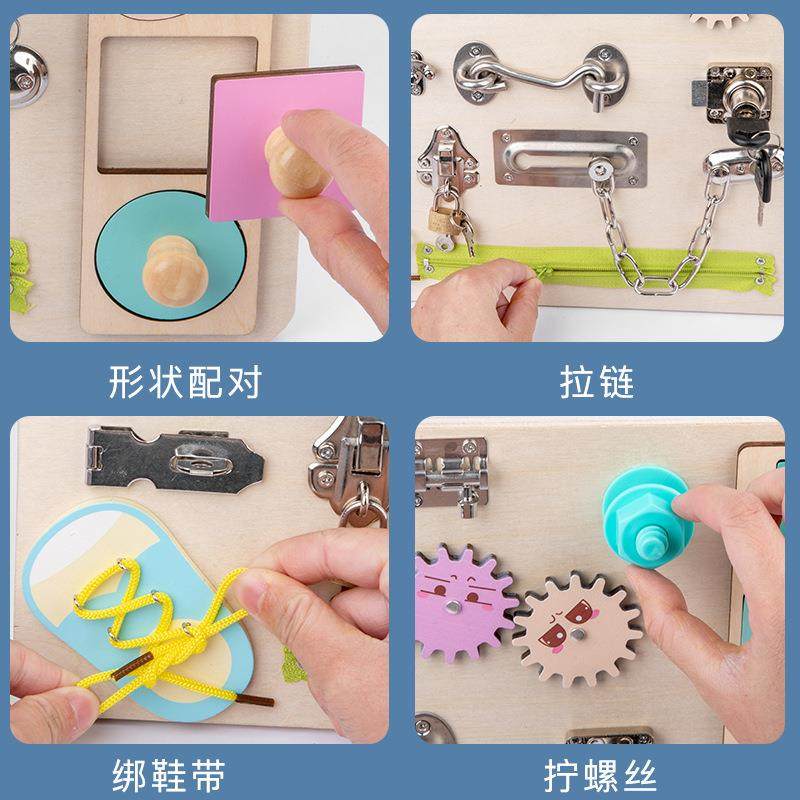 形状配对

拉链

绑鞋带

拧螺丝