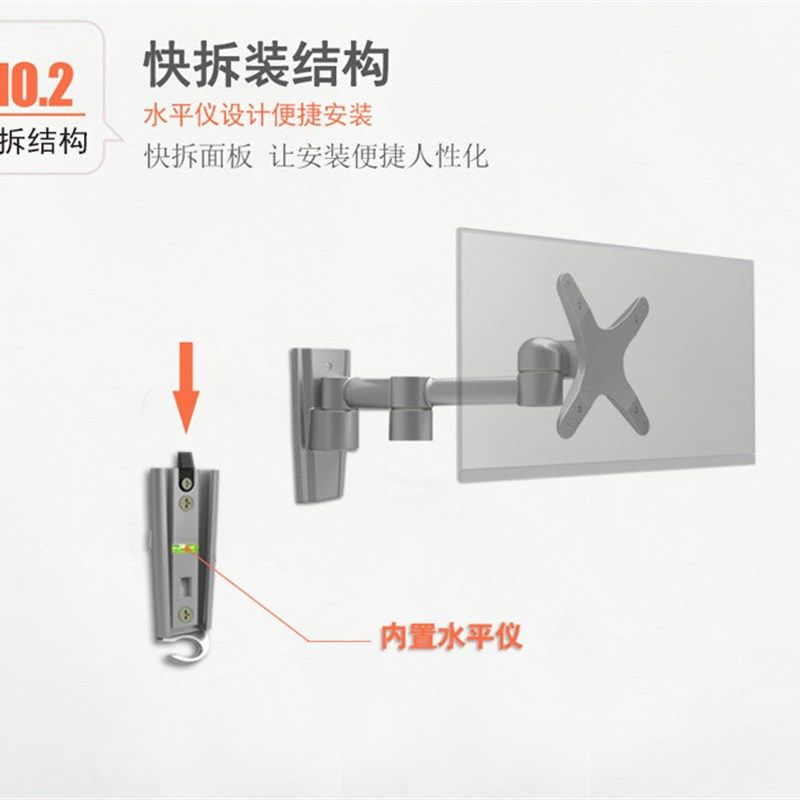 10.2
拆结构

快拆装结构
水平仪设计便捷安装
快拆面板 让安装便捷人性化

内置水平仪