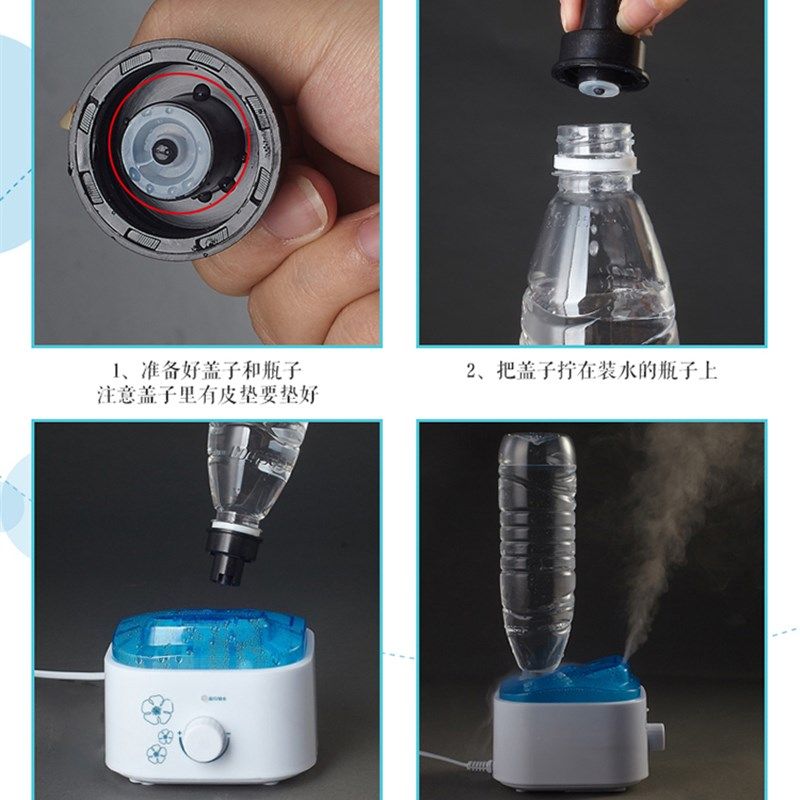 1、准备好盖子和瓶子
注意盖子里有皮垫要垫好

2、把盖子拧在装水的瓶子上