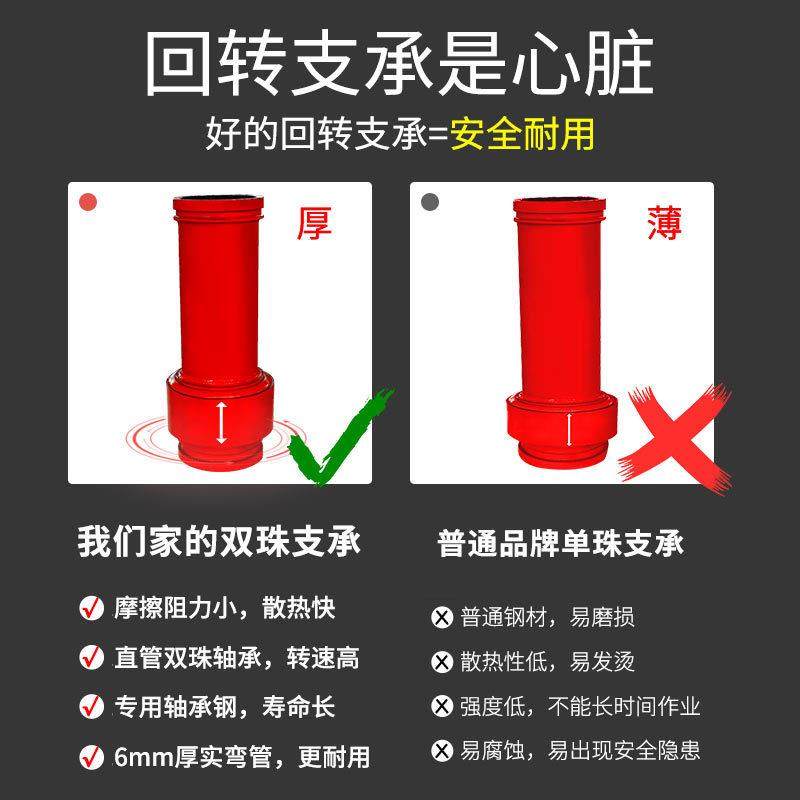 回转支承是心脏

好的回转支承=安全耐用

厚

薄

我们家的双珠支承

摩擦阻力小，散热快

直管双珠轴承，转速高

专用轴承钢，寿命长

6mm厚实弯管，更耐用

普通品牌单珠支承

普通钢材，易磨损

散热性低，易发烫

强度低，不能长时间作业

易腐蚀，易出现安全隐患