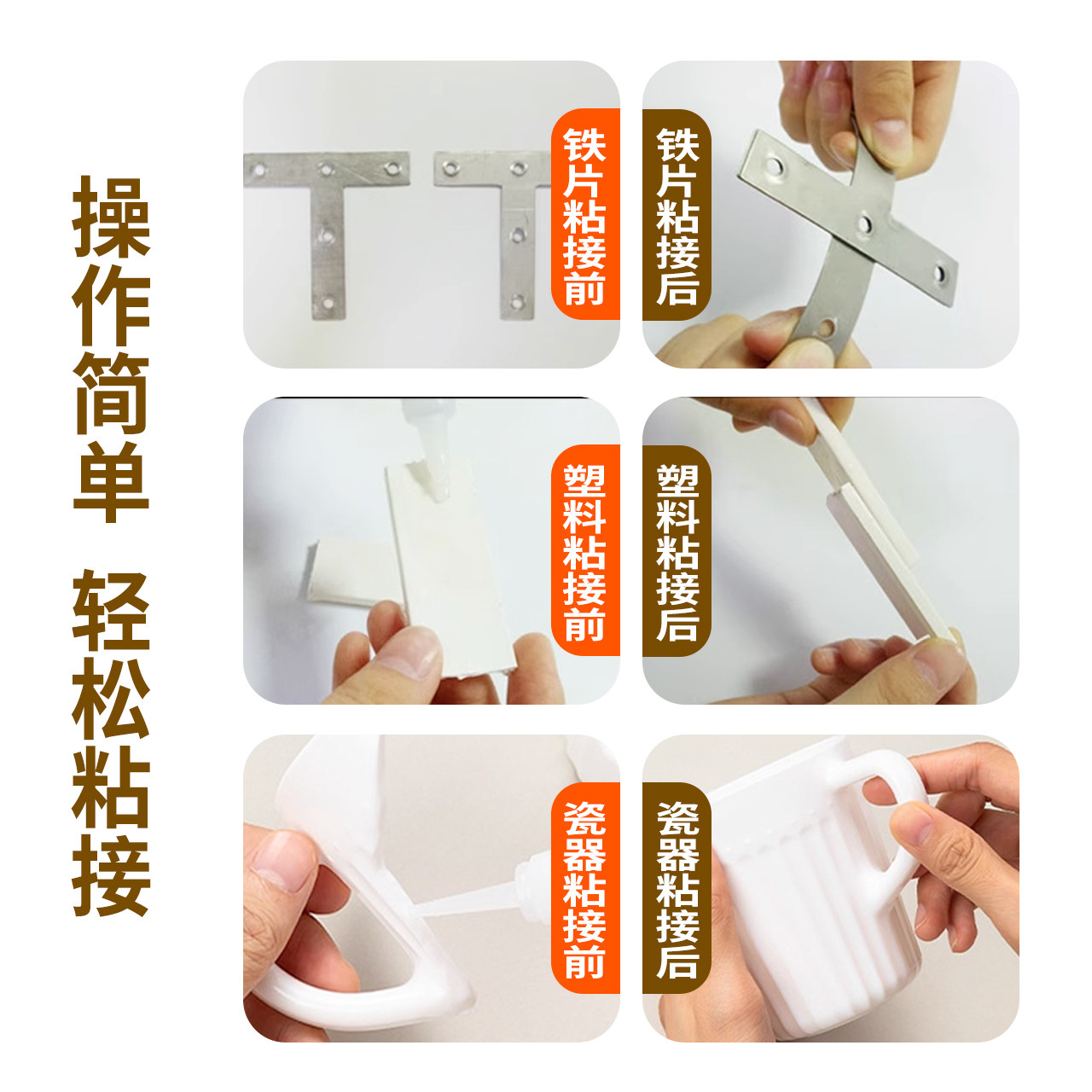 操作简单 轻松粘接

铁片粘接前

铁片粘接后

塑料粘接前

塑料粘接后

瓷器粘接前

瓷器粘接后