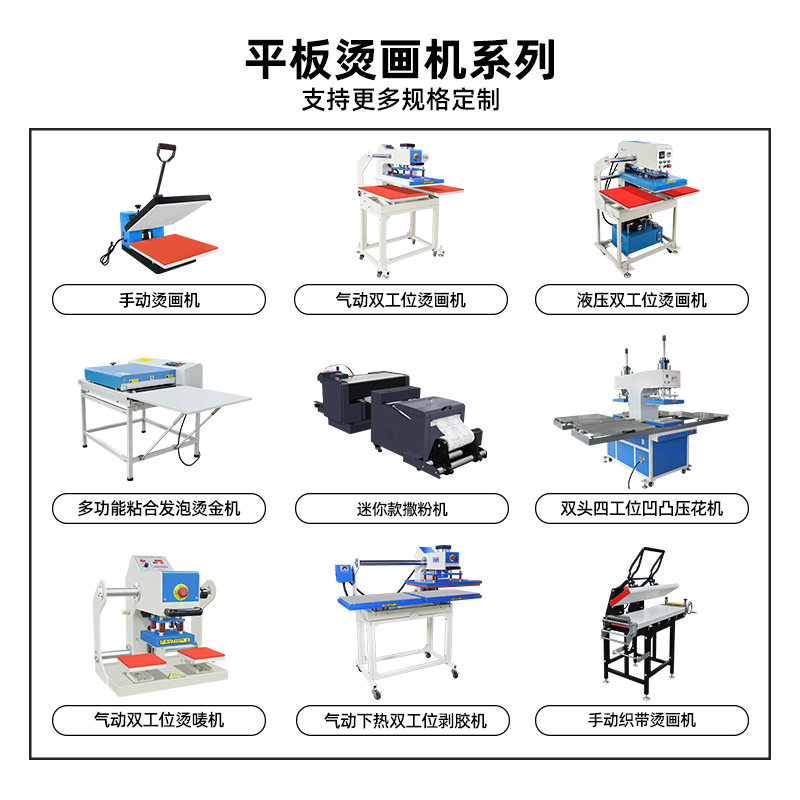 平板烫画机系列
支持更多规格定制

手动烫画机

气动双工位烫画机

液压双工位烫画机

多功能粘合发泡烫金机

迷你款撒粉机

双头四工位凹凸压花机

气动双工位烫唛机

气动下热双工位剥胶机

手动织带烫画机