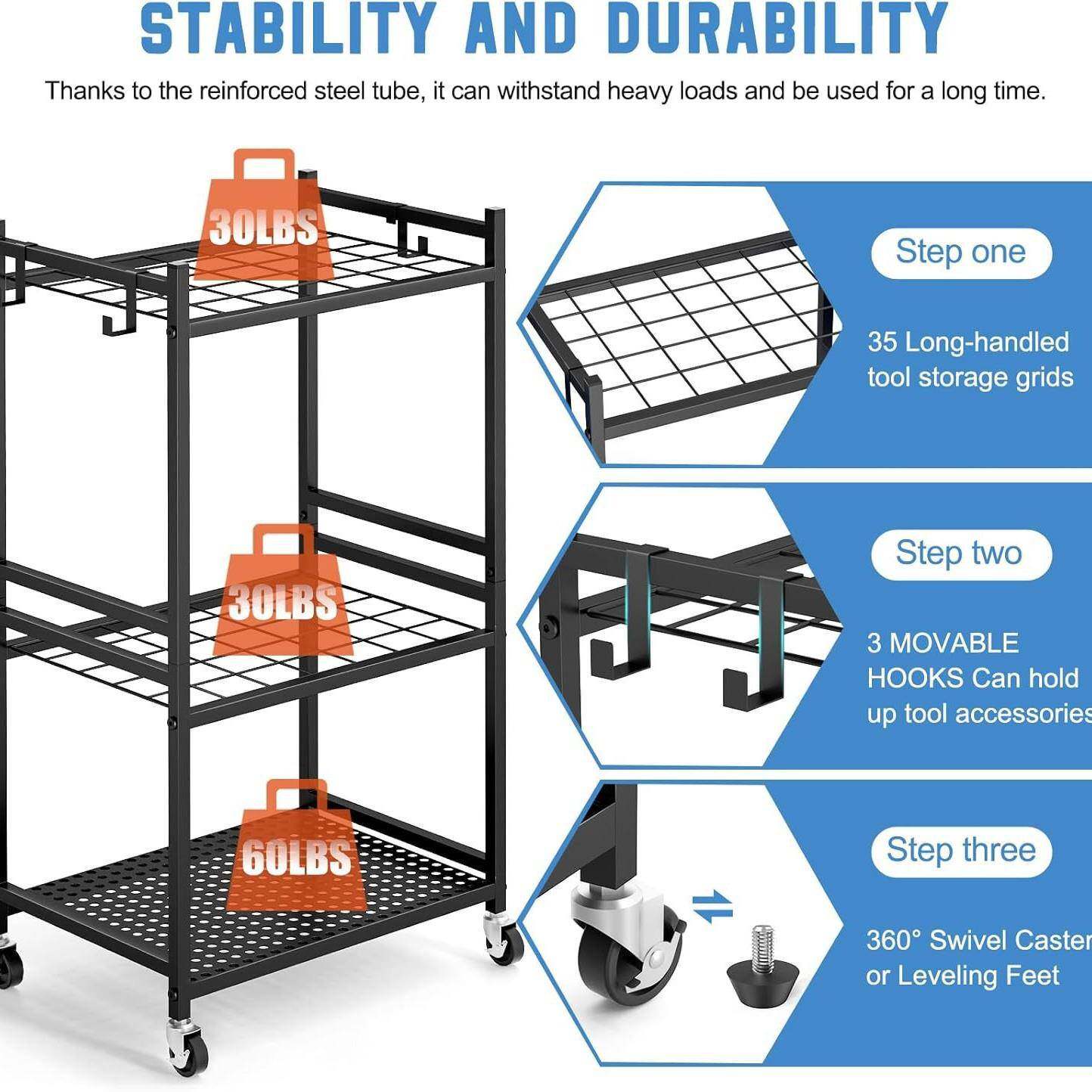 STABILITY AND DURABILITY

Thanks to the reinforced steel tube, it can withstand heavy loads and be used for a long time.

30LBS

30LBS

60LBS

Step one

35 Long-handled tool storage grids

Step two

3 MOVABLE HOOKS Can hold up tool accessories

Step three

360° Swivel Caster or Leveling Feet