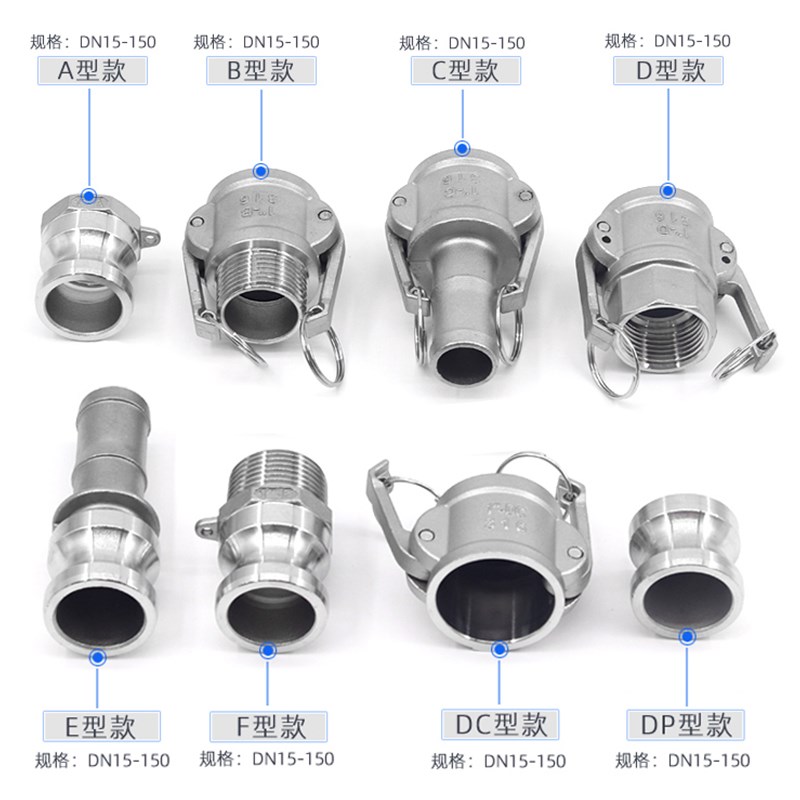 规格：DN15-150
A型款

规格：DN15-150
B型款

规格：DN15-150
C型款

规格：DN15-150
D型款

E型款
规格：DN15-150

F型款
规格：DN15-150

DC型款
规格：DN15-150

DP型款
规格：DN15-150