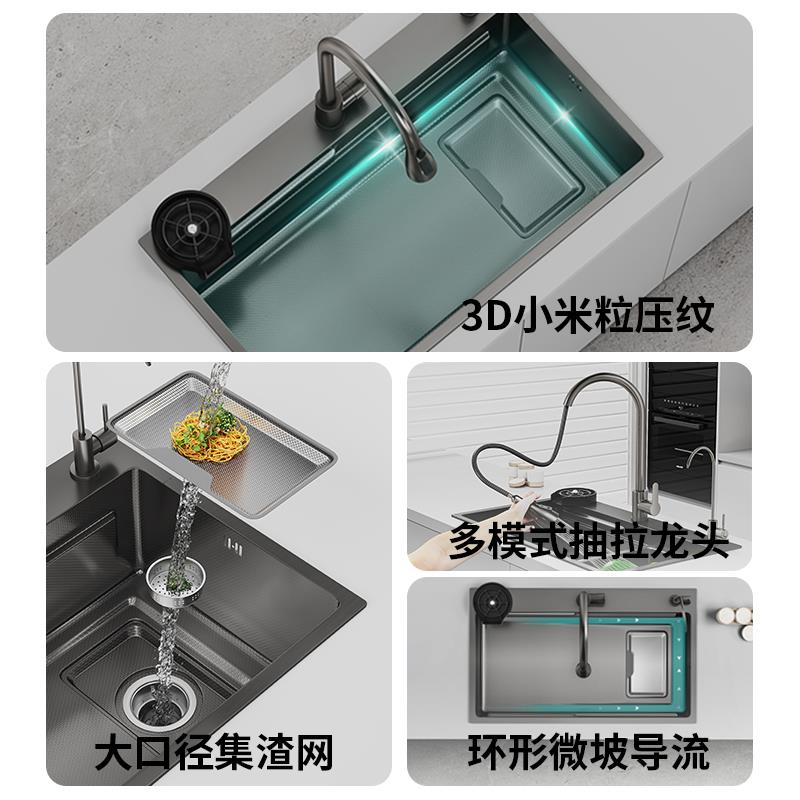 3D小米粒压纹

大口径集渣网

多模式抽拉龙头

环形微坡导流