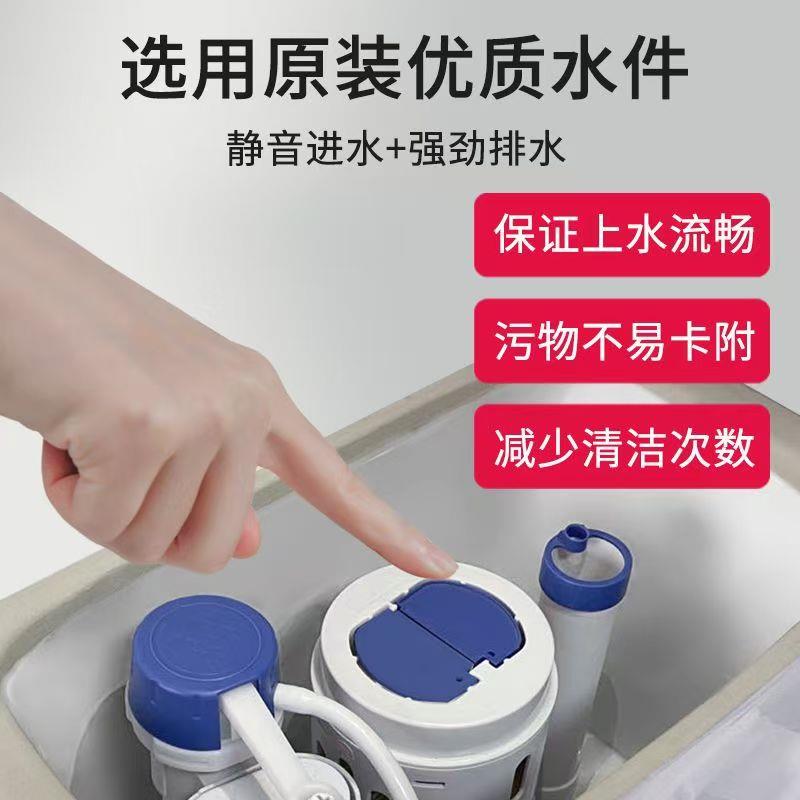 选用原装优质水件

静音进水+强劲排水

保证上水流畅

污物不易卡附

减少清洁次数