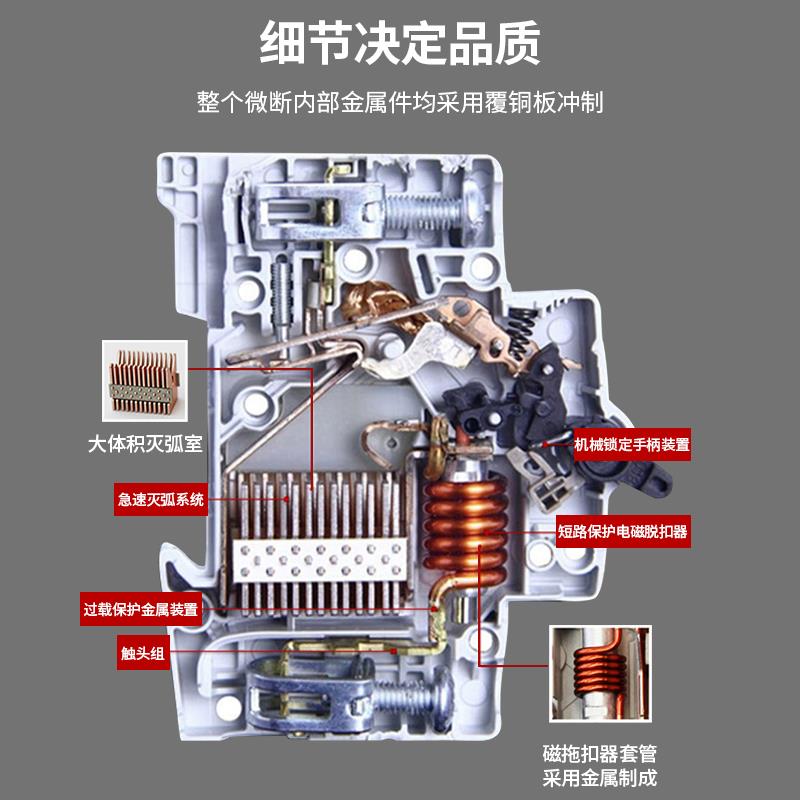 细节决定品质

整个微断内部金属件均采用覆铜板冲制

大体积灭弧室

急速灭弧系统

机械锁定手柄装置

短路保护电磁脱扣器

过载保护金属装置

触头组

磁拖扣器套管
采用金属制成