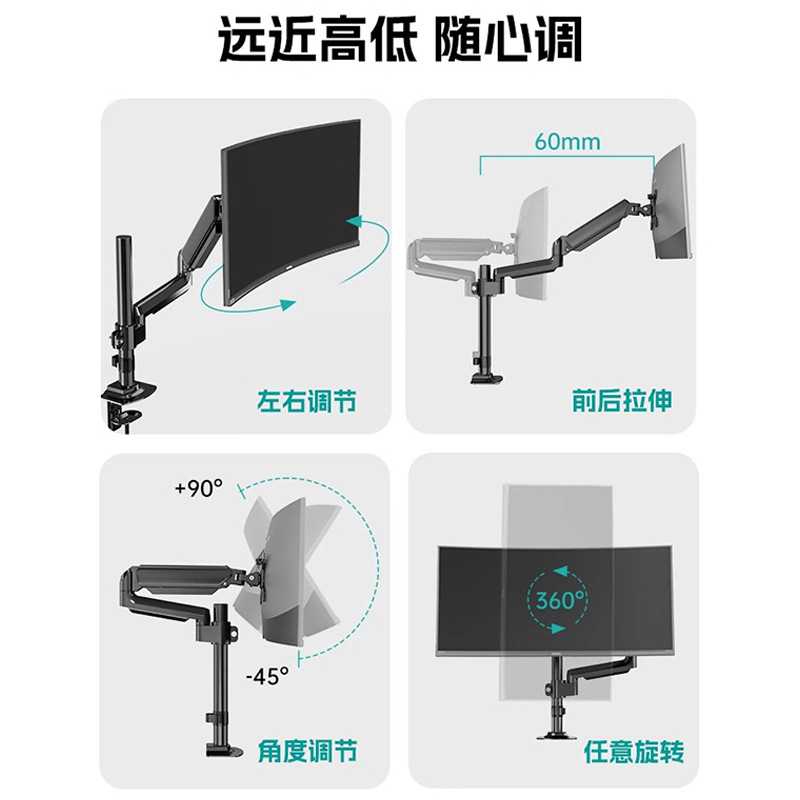 远近高低 随心调

左右调节

60mm

前后拉伸

+90°

-45°

角度调节

360°

任意旋转