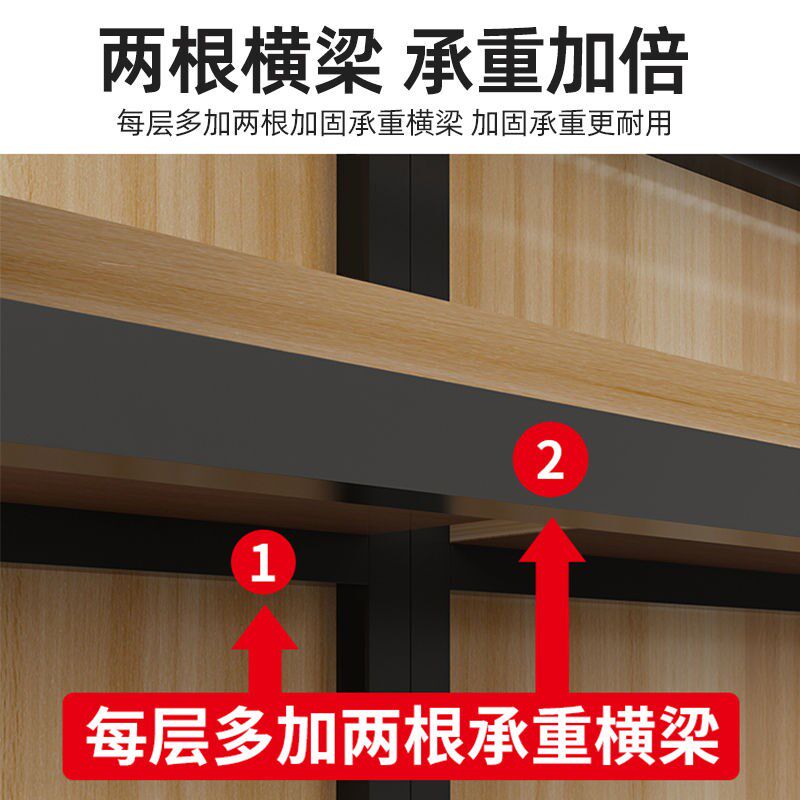 两根横梁 承重加倍

每层多加两根加固承重横梁 加固承重更耐用

2

1

每层多加两根承重横梁