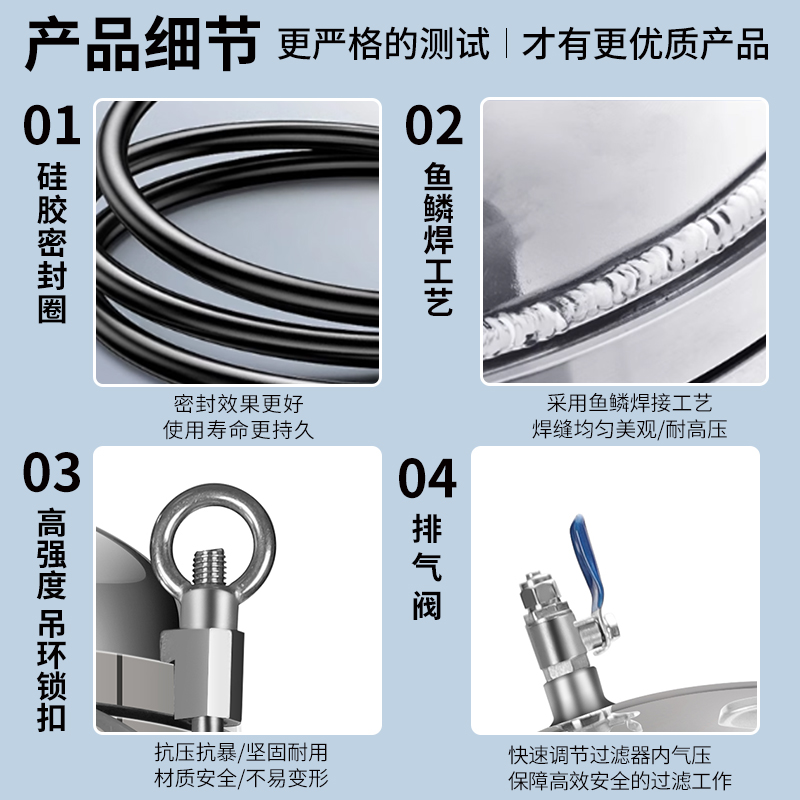 产品细节 更严格的测试 | 才有更优质产品

01
硅胶密封圈

密封效果更好
使用寿命更持久

02
鱼鳞焊工艺

采用鱼鳞焊接工艺
焊缝均匀美观/耐高压

03
高强度 吊环锁扣

抗压抗暴/坚固耐用
材质安全/不易变形

04
排气阀

快速调节过滤器内气压
保障高效安全的过滤工作