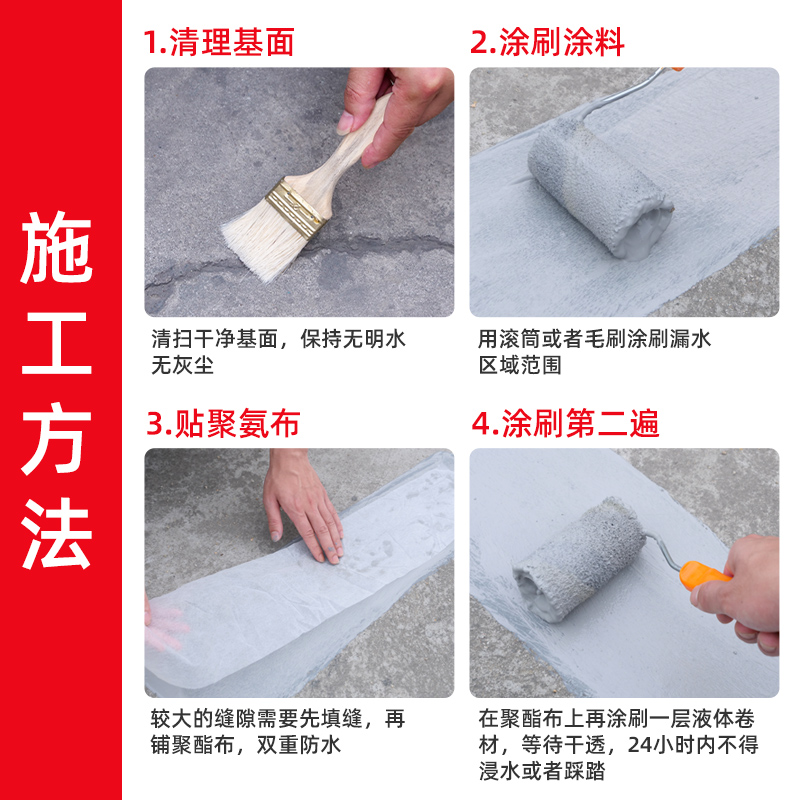 施工方法

1.清理基面

清扫干净基面，保持无明水无灰尘

2.涂刷涂料

用滚筒或者毛刷涂刷漏水区域范围

3.贴聚氨布

较大的缝隙需要先填缝，再铺聚酯布，双重防水

4.涂刷第二遍

在聚酯布上再涂刷一层液体卷材，等待干透，24小时内不得浸水或者踩踏