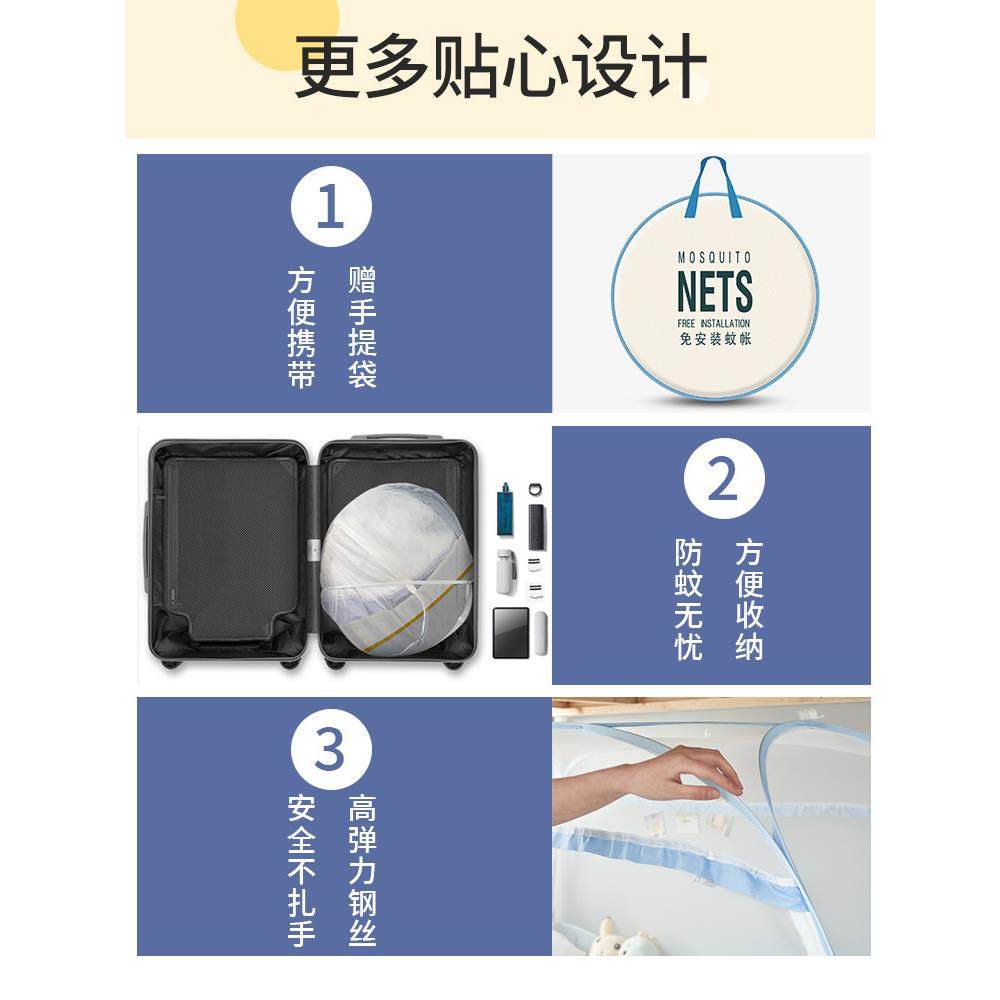 更多贴心设计

1

赠手提袋

方便携带

MOSQUITO
NETS
FREE INSTALLATION
免安装蚊帐

2

方便收纳

防蚊无忧

3

高弹力钢丝

安全不扎手