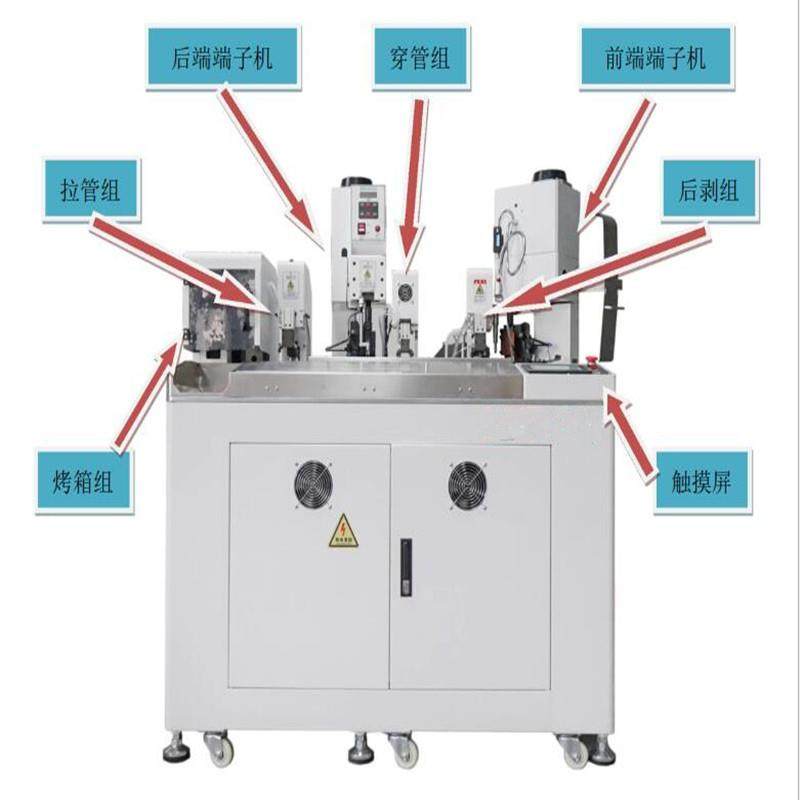 后端端子机

穿管组

前端端子机

拉管组

后剥组

烤箱组

触摸屏