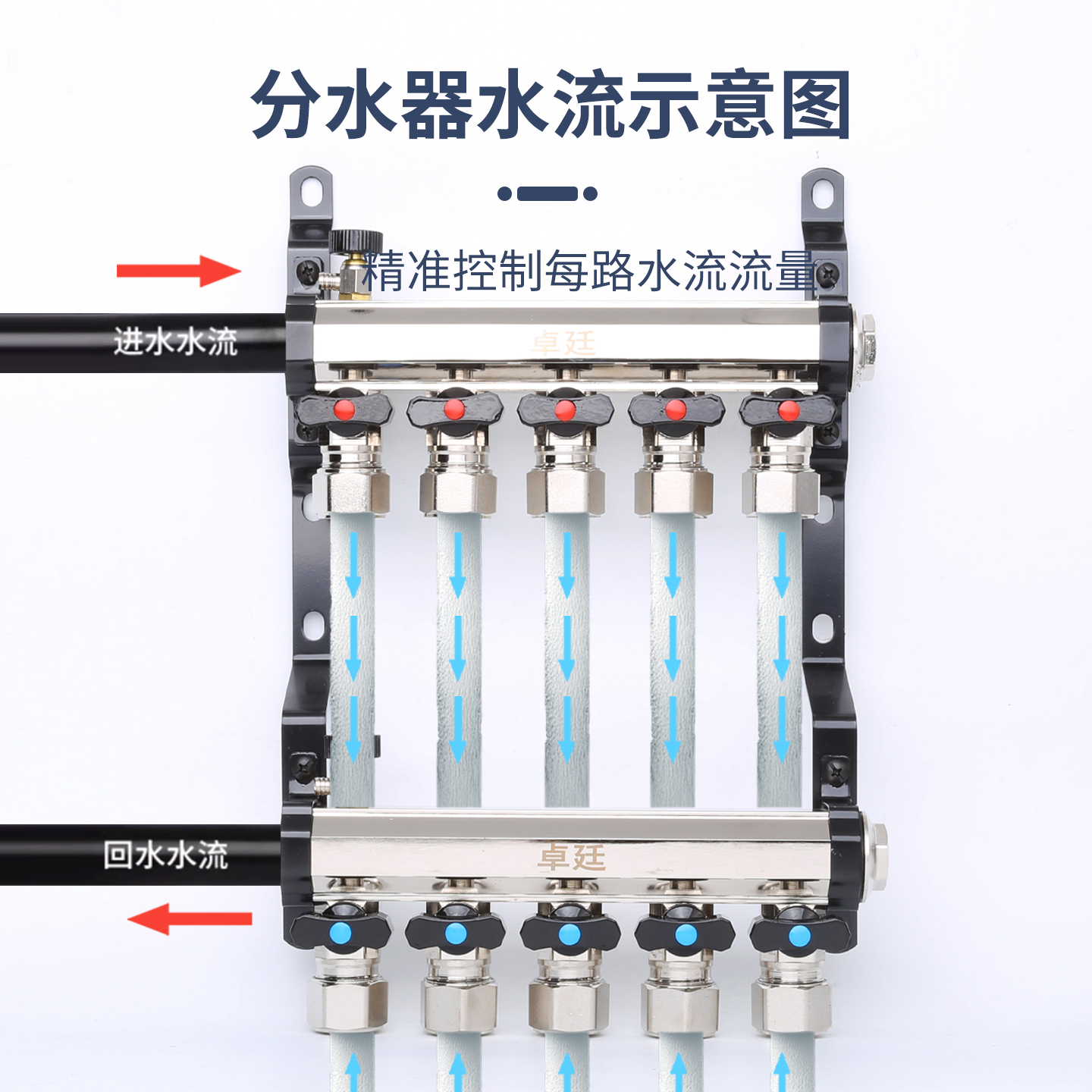 分水器水流示意图

精准控制每路水流流量

进水水流

卓廷

回水水流

卓廷