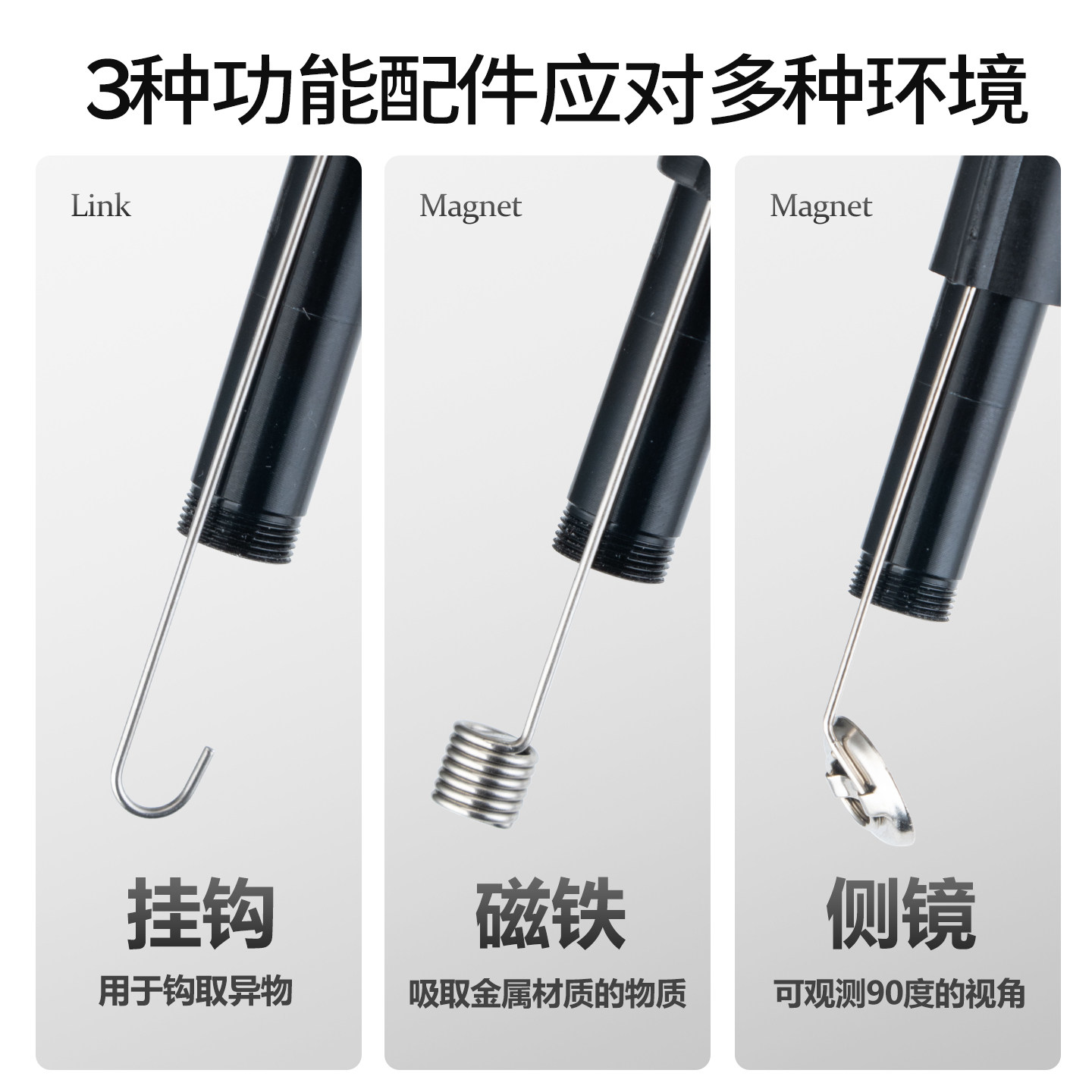 3种功能配件应对多种环境

Link

挂钩

用于钩取异物

Magnet

磁铁

吸取金属材质的物质

Magnet

侧镜

可观测90度的视角